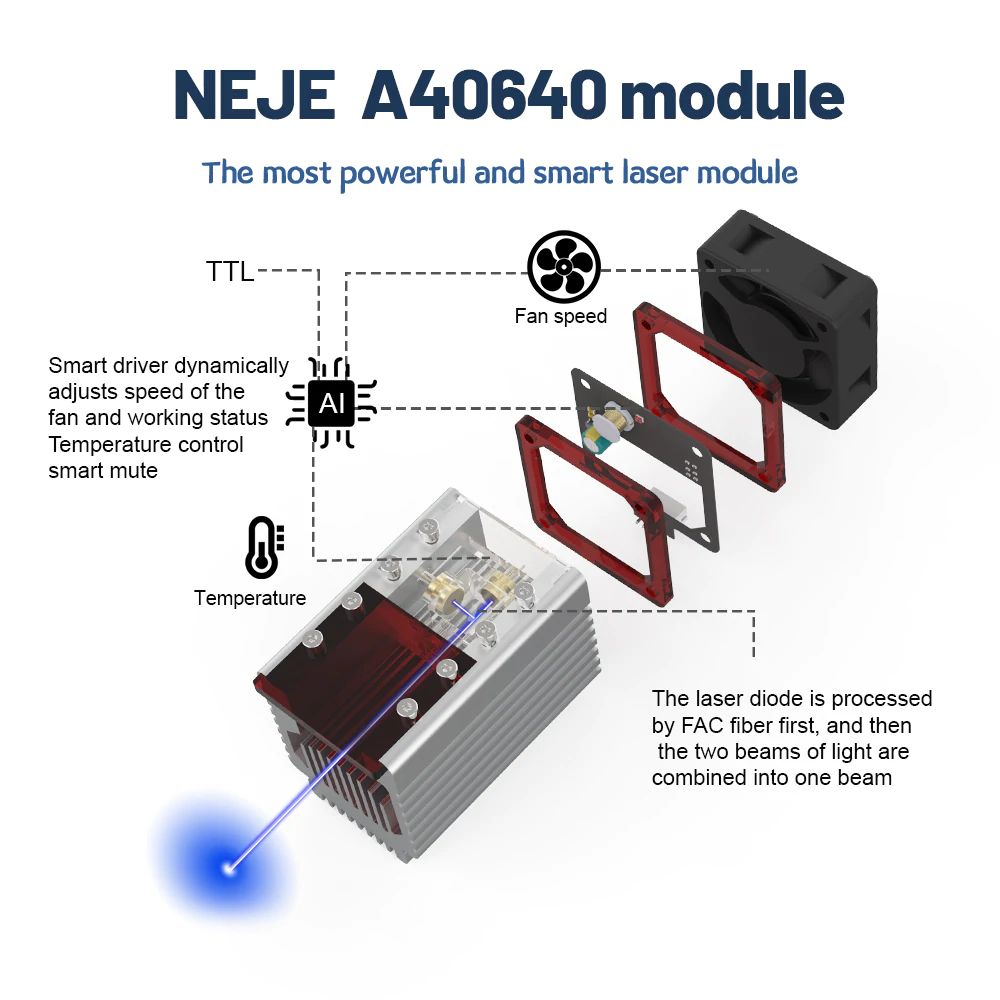 NEJE A40640 module

The most powerful and smart laser module

TTL

Fan speed

Smart driver dynamically adjusts speed of the fan and working status Temperature control smart mute

AI

Temperature

The laser diode is processed by FAC fiber first, and then the two beams of light are combined into one beam