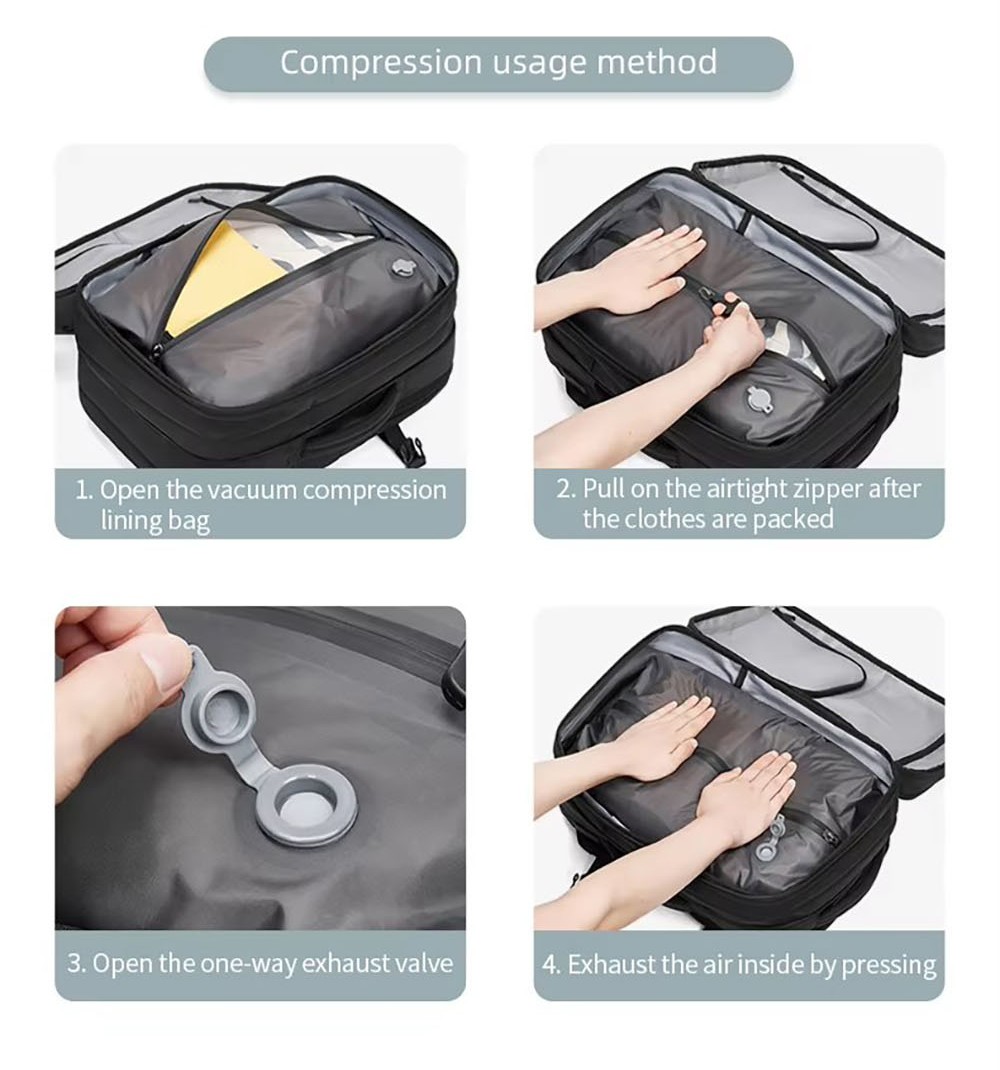 Compression usage method

1. Open the vacuum compression lining bag

2. Pull on the airtight zipper after the clothes are packed

3. Open the one-way exhaust valve

4. Exhaust the air inside by pressing