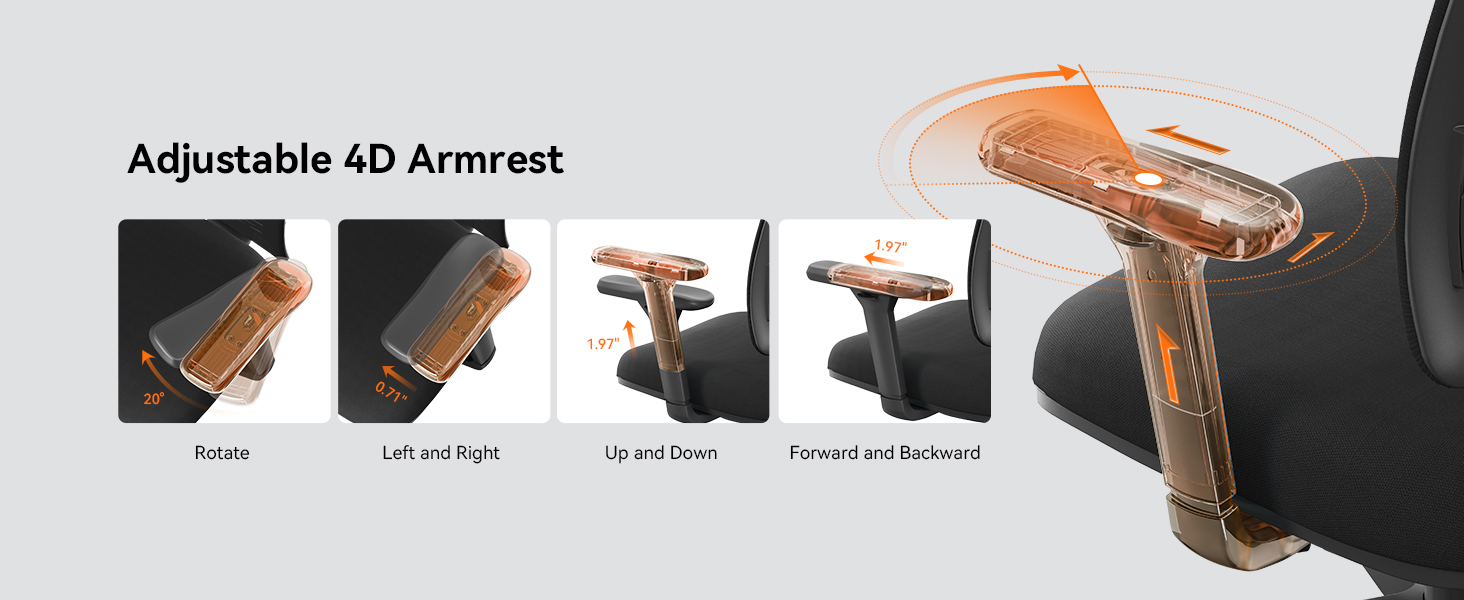 Adjustable 4D Armrest

20°

Rotate

0.71"

Left and Right

1.97"

Up and Down

1.97"

Forward and Backward