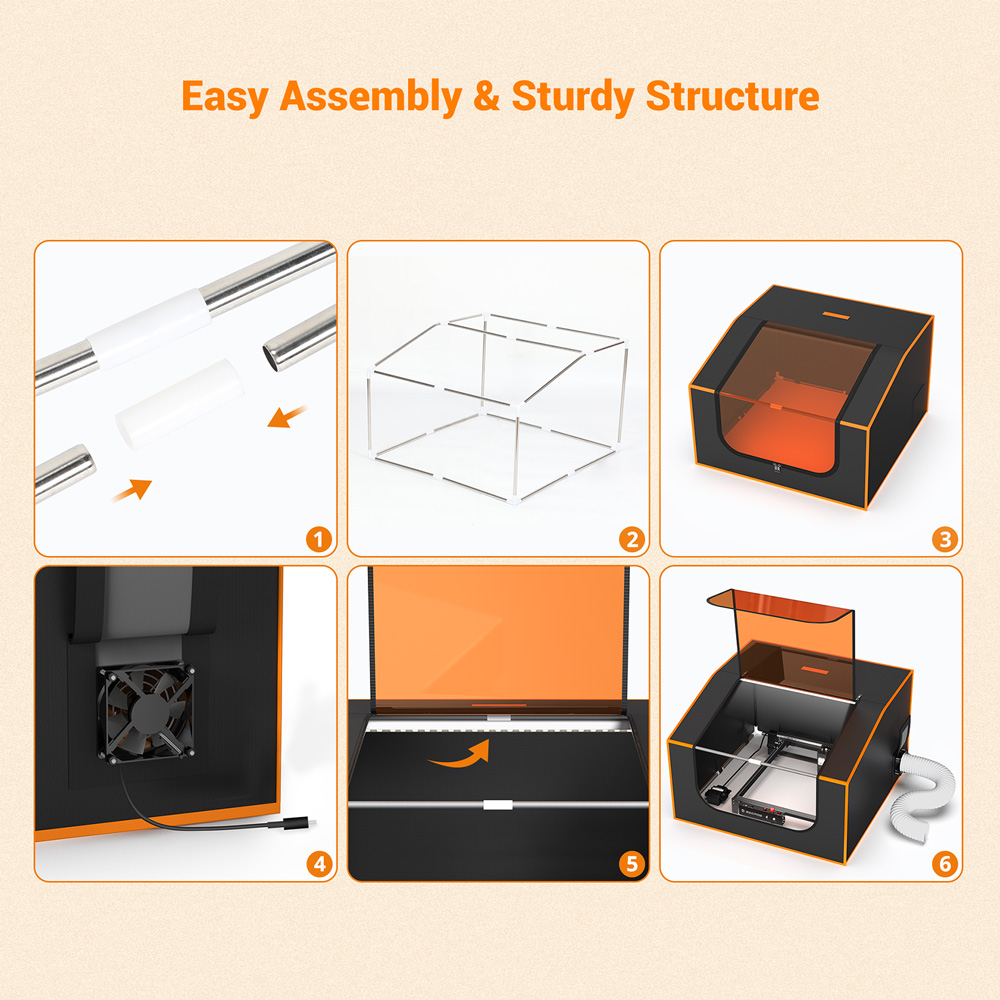 Easy Assembly & Sturdy Structure

1

2

3

4

5

6