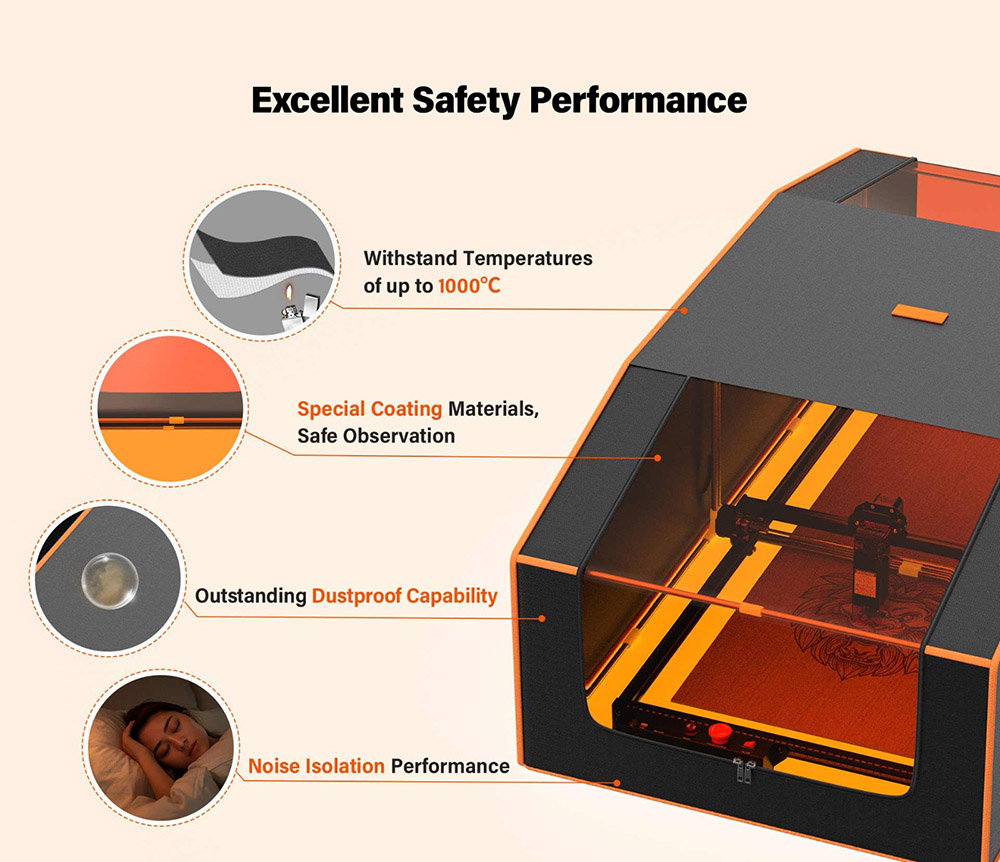 Excellent Safety Performance

Withstand Temperatures of up to 1000°C

Special Coating Materials, Safe Observation

Outstanding Dustproof Capability

Noise Isolation Performance