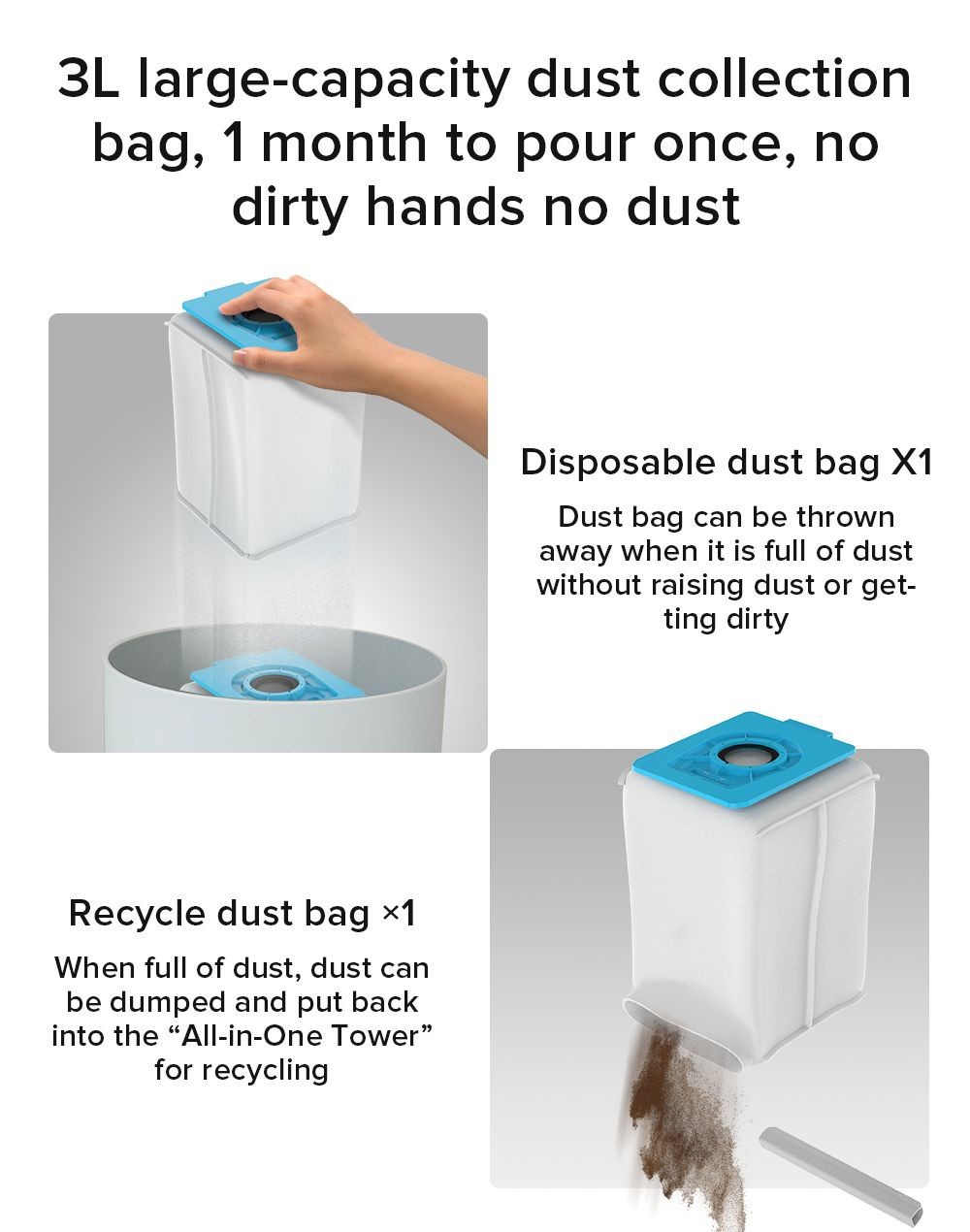 3L large-capacity dust collection bag, 1 month to pour once, no dirty hands no dust

Disposable dust bag X1

Dust bag can be thrown away when it is full of dust without raising dust or getting dirty

Recycle dust bag ×1

When full of dust, dust can be dumped and put back into the “All-in-One Tower” for recycling