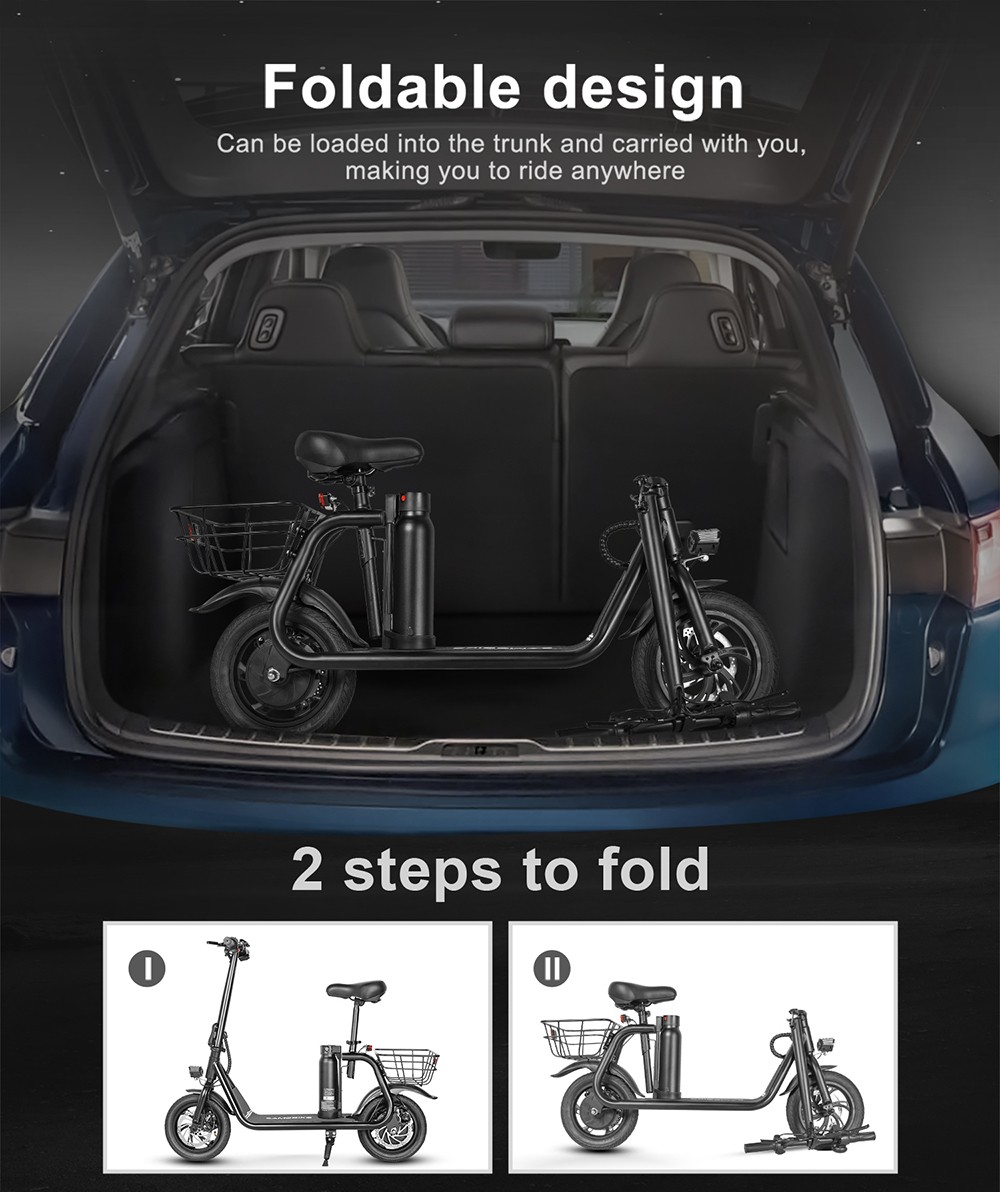 Foldable design

Can be loaded into the trunk and carried with you, making you to ride anywhere

2 steps to fold

I

II