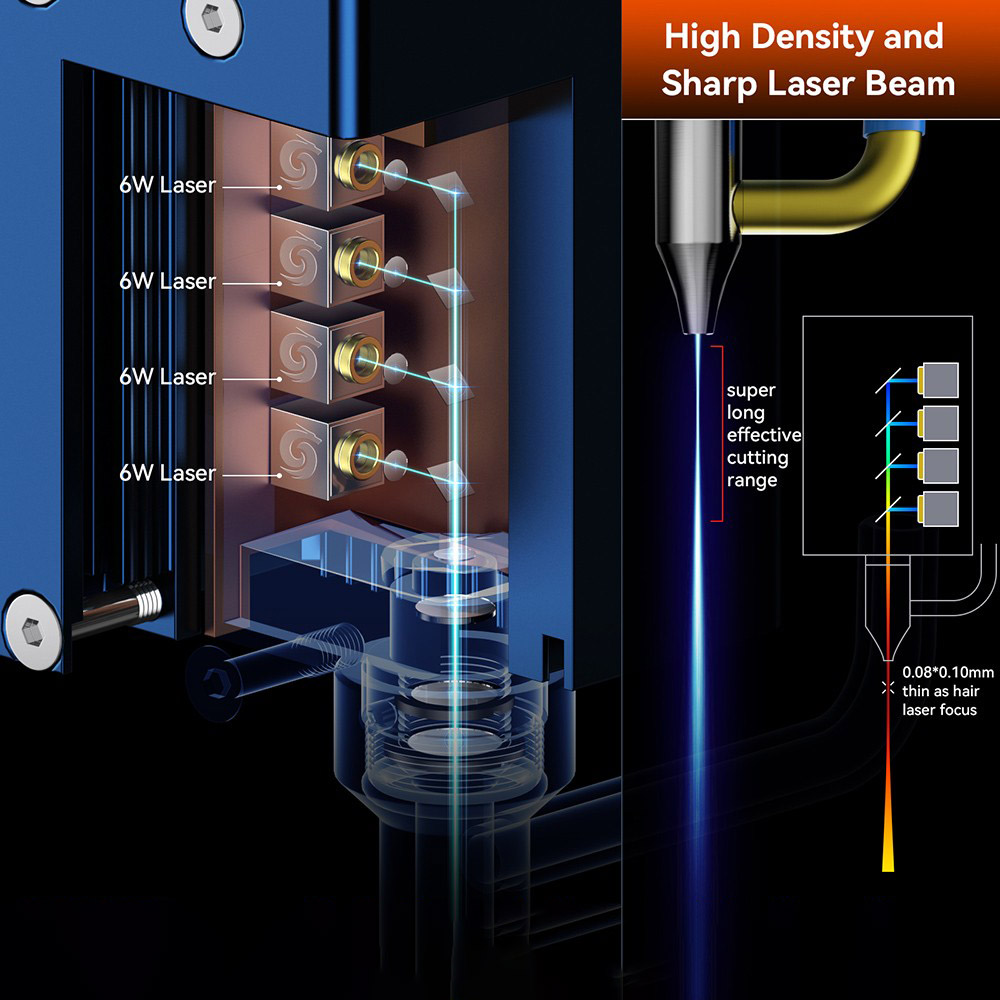 High Density and Sharp Laser Beam

6W Laser
6W Laser
6W Laser
6W Laser

super long effective cutting range

0.08*0.10mm thin as hair laser focus