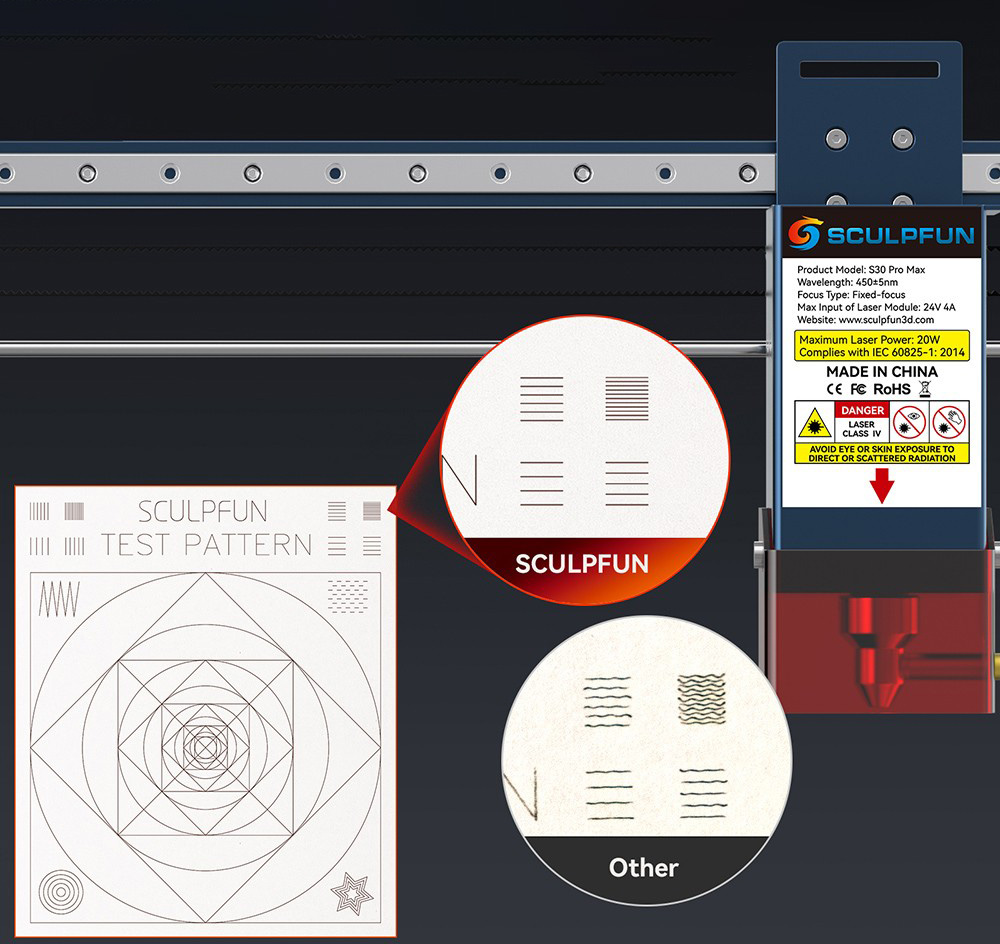 SCULPFUN

Product Model: S30 Pro Max
Wavelength: 450±5nm
Focus Type: Fixed-focus
Max Input of Laser Module: 24V 4A
Website: www.sculpfun3d.com

Maximum Laser Power: 20W
Complies with IEC 60825-1: 2014

MADE IN CHINA

CE FC RoHS

DANGER
LASER
CLASS IV

AVOID EYE OR SKIN EXPOSURE TO DIRECT OR SCATTERED RADIATION

SCULPFUN
TEST PATTERN

SCULPFUN

Other