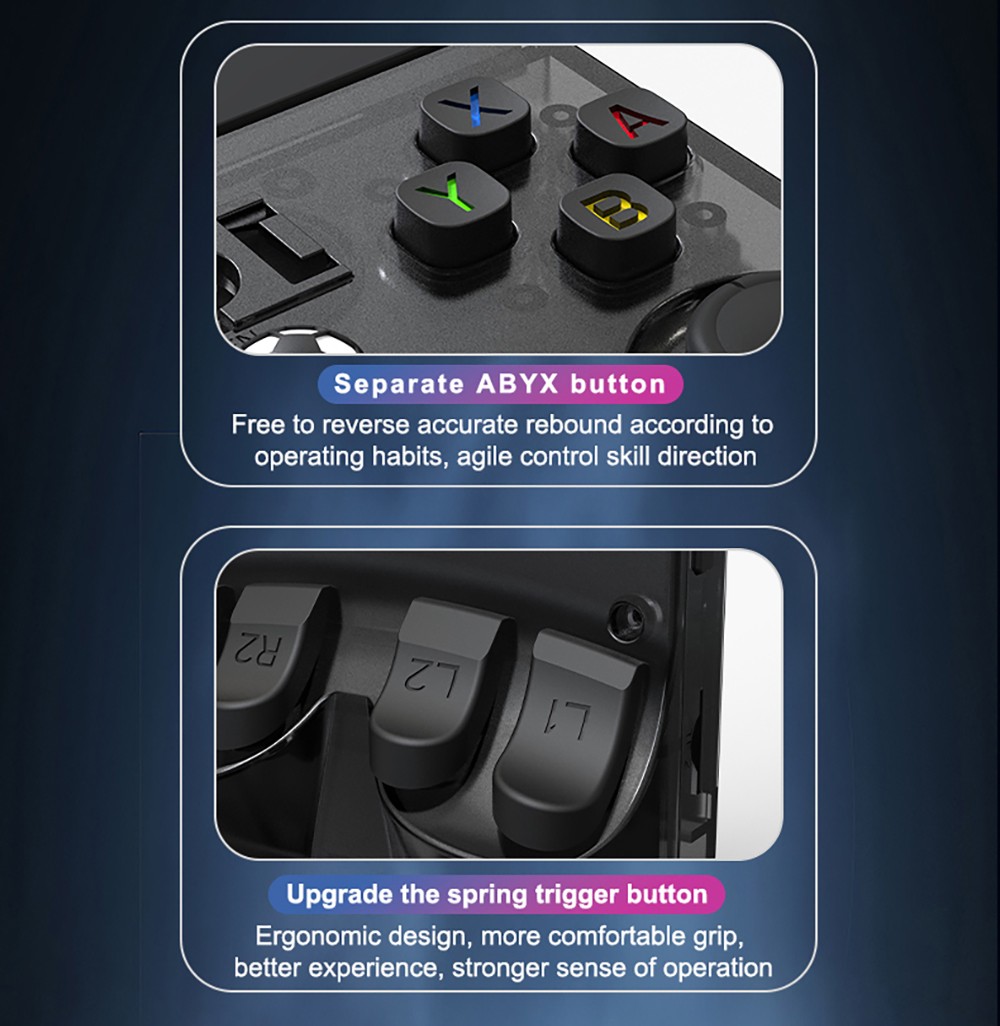 X
A
Y
B

Separate ABYX button

Free to reverse accurate rebound according to operating habits, agile control skill direction

R2
L2
L1

Upgrade the spring trigger button

Ergonomic design, more comfortable grip, better experience, stronger sense of operation