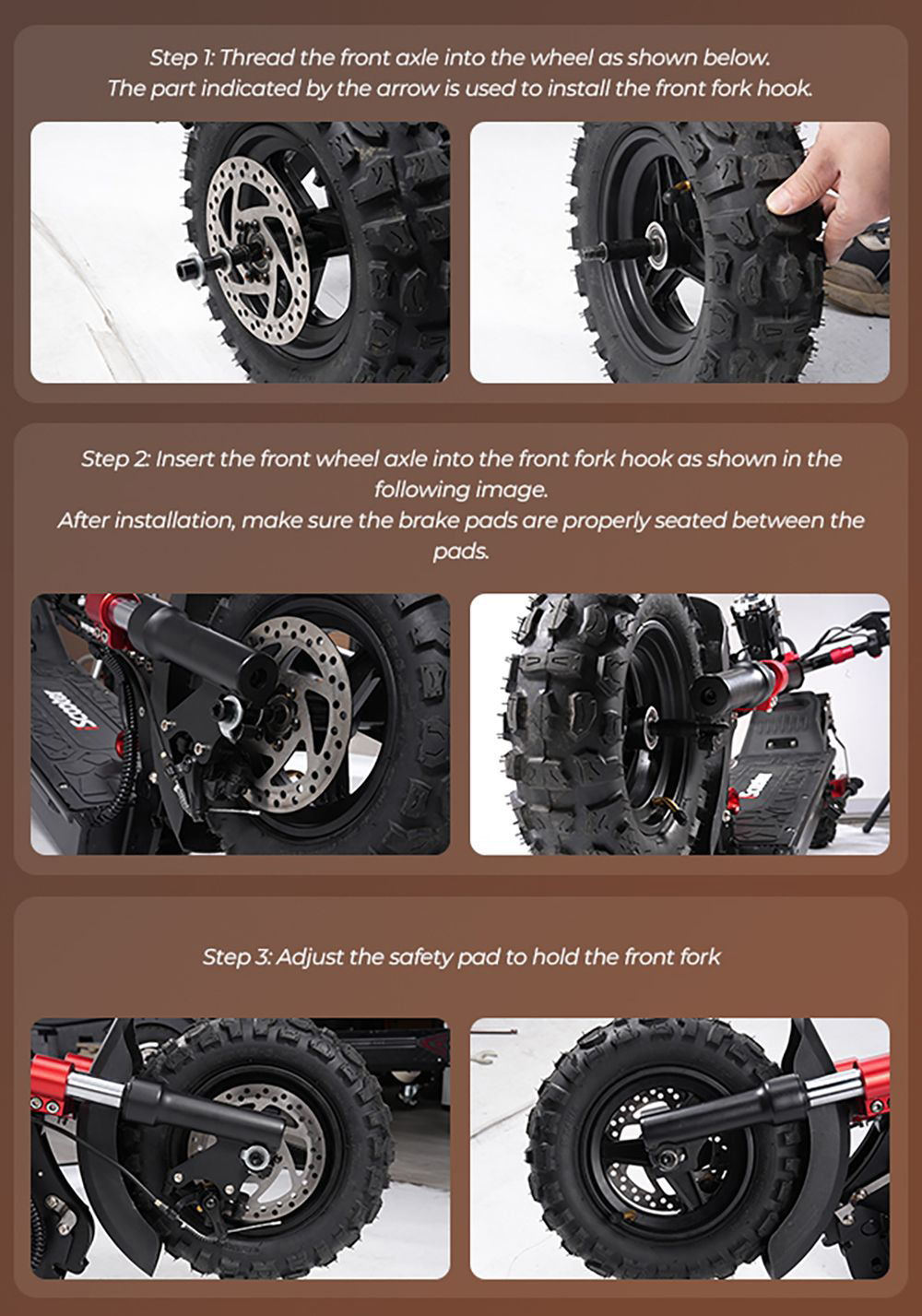 Step 1: Thread the front axle into the wheel as shown below.
The part indicated by the arrow is used to install the front fork hook.

Step 2: Insert the front wheel axle into the front fork hook as shown in the following image.
After installation, make sure the brake pads are properly seated between the pads.

Step 3: Adjust the safety pad to hold the front fork