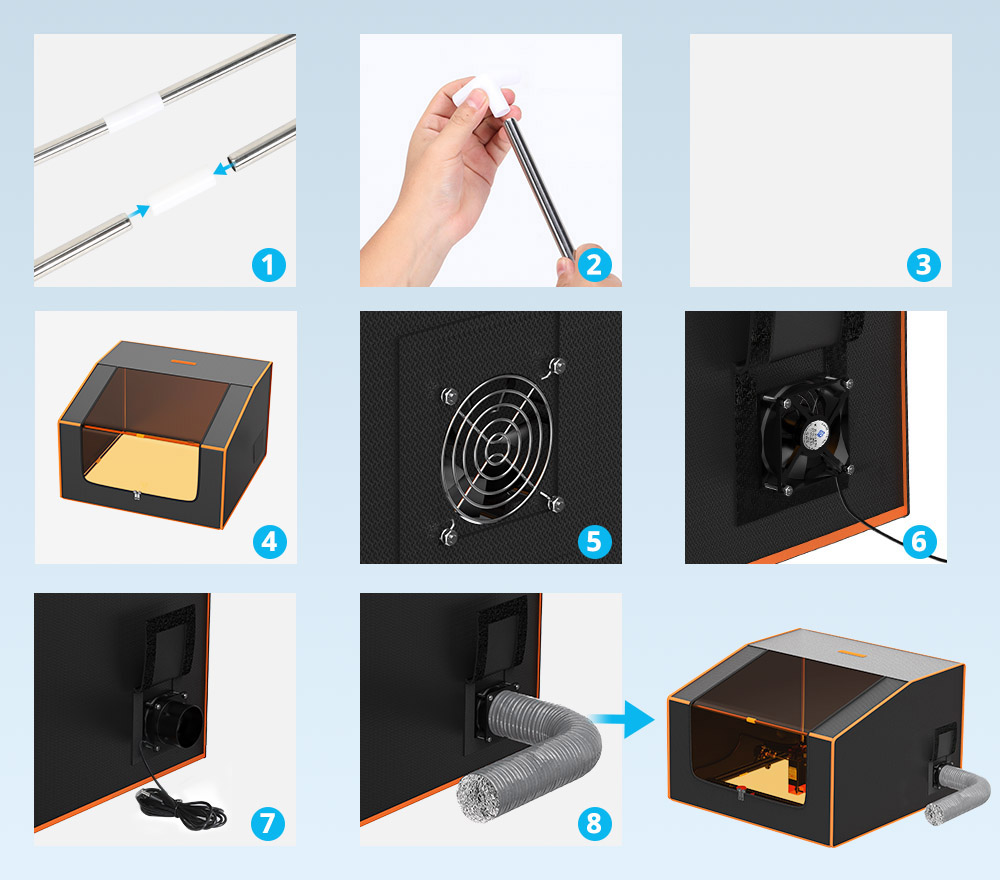 1

2

3

4

5

6

7

8