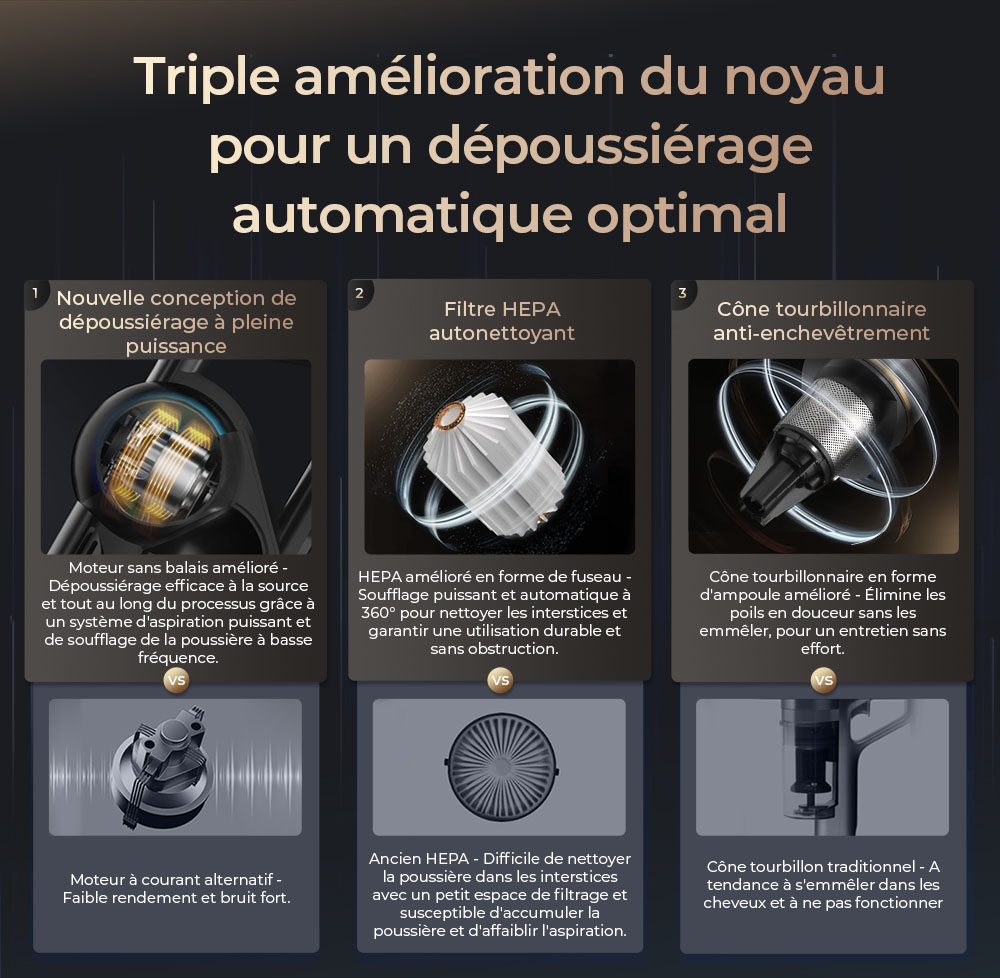 Triple amélioration du noyau pour un dépoussiérage automatique optimal

1 Nouvelle conception de dépoussiérage à pleine puissance

Moteur sans balais amélioré - Dépoussiérage efficace à la source et tout au long du processus grâce à un système d'aspiration puissant et de soufflage de la poussière à basse fréquence.

VS

Moteur à courant alternatif - Faible rendement et bruit fort.

2 Filtre HEPA autonettoyant

HEPA amélioré en forme de fuseau - Soufflage puissant et automatique à 360° pour nettoyer les interstices et garantir une utilisation durable et sans obstruction.

VS

Ancien HEPA - Difficile de nettoyer la poussière dans les interstices avec un petit espace de filtrage et susceptible d'accumuler la poussière et d'affaiblir l'aspiration.

3 Cône tourbillonnaire anti-enchevêtrement

Cône tourbillonnaire en forme d'ampoule amélioré - Élimine les poils en douceur sans les emmêler, pour un entretien sans effort.

VS

Cône tourbillon traditionnel - A tendance à s'emmêler dans les cheveux et à ne pas fonctionner