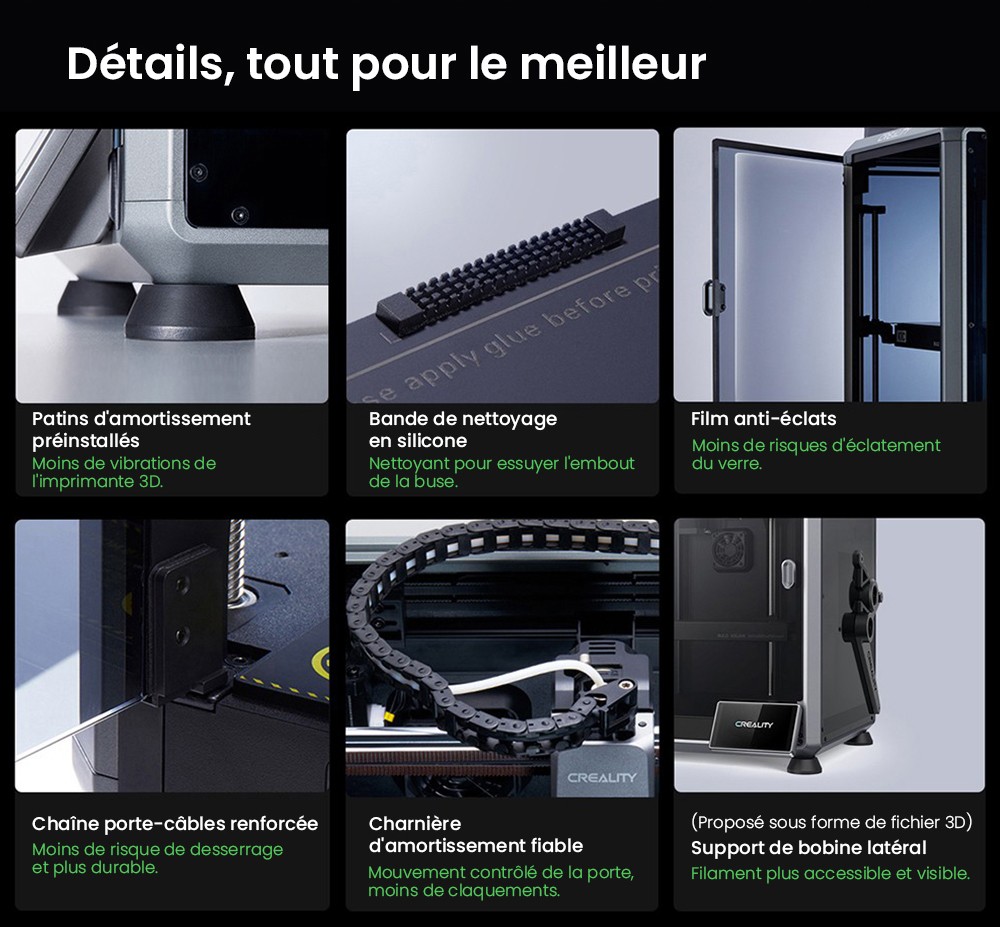 Détails, tout pour le meilleur

se apply glue before pr

Patins d'amortissement préinstallés
Moins de vibrations de l'imprimante 3D.

Bande de nettoyage en silicone
Nettoyant pour essuyer l'embout de la buse.

Film anti-éclats
Moins de risques d'éclatement du verre.

CREALITY

CREALITY

Chaîne porte-câbles renforcée
Moins de risque de desserrage et plus durable.

Charnière d'amortissement fiable
Mouvement contrôlé de la porte, moins de claquements.

(Proposé sous forme de fichier 3D)
Support de bobine latéral
Filament plus accessible et visible.