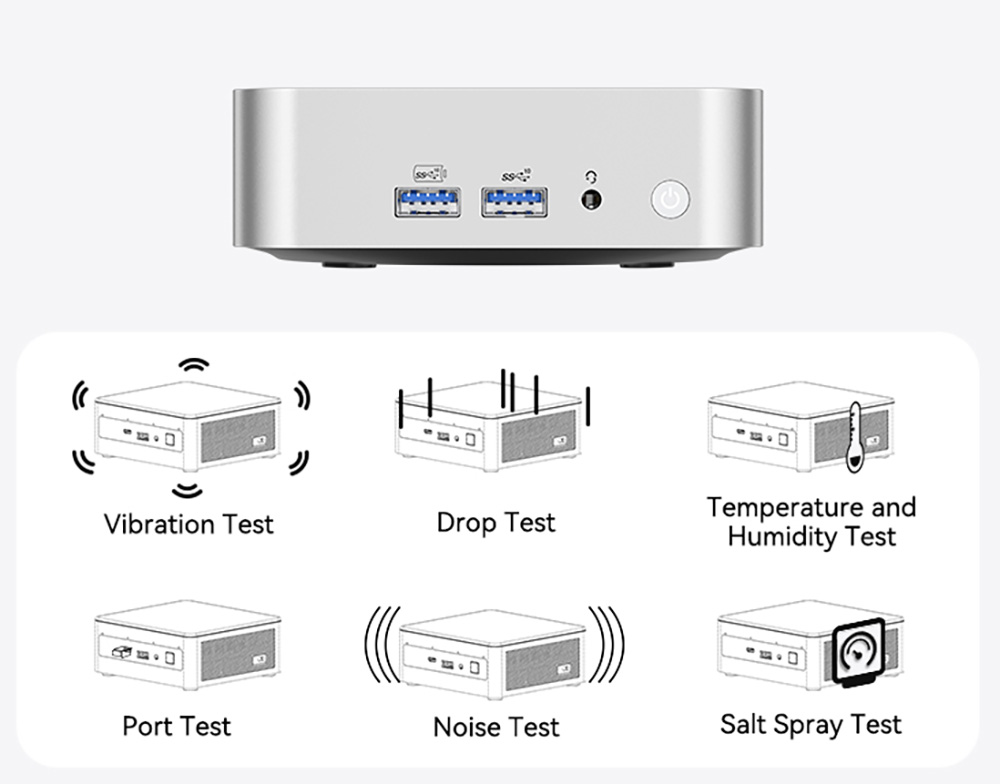 Vibration Test

Drop Test

Temperature and Humidity Test

Port Test

Noise Test

Salt Spray Test