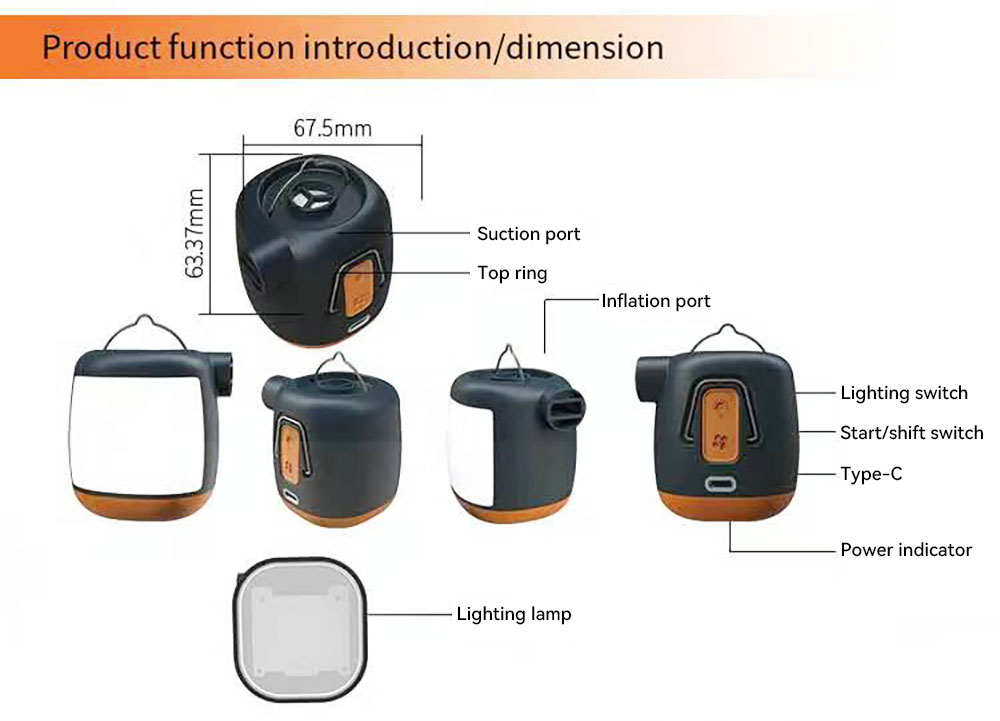 Product function introduction/dimension

67.5mm

63.37mm

Suction port

Top ring

Inflation port

Lighting switch

Start/shift switch

Type-C

Power indicator

Lighting lamp