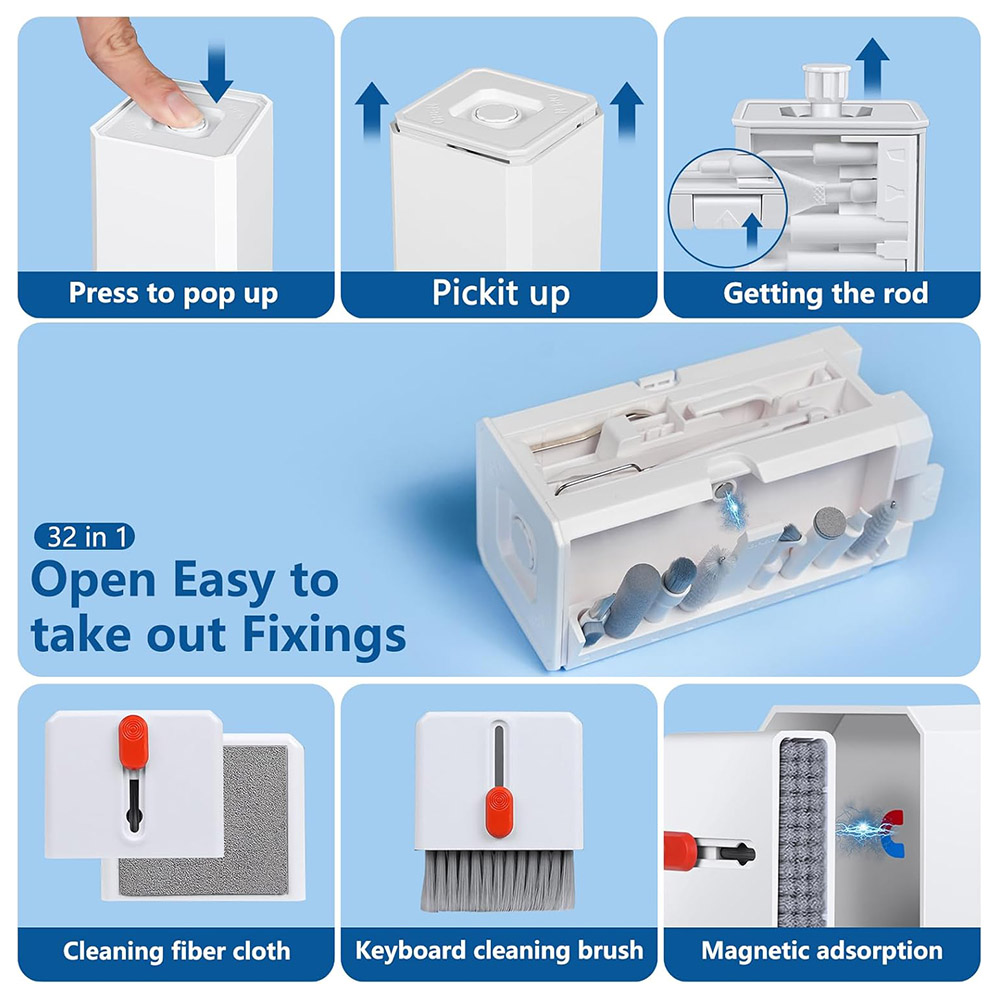 Press to pop up

Pickit up

Getting the rod

32 in 1

Open Easy to take out Fixings

Cleaning fiber cloth

Keyboard cleaning brush

Magnetic adsorption