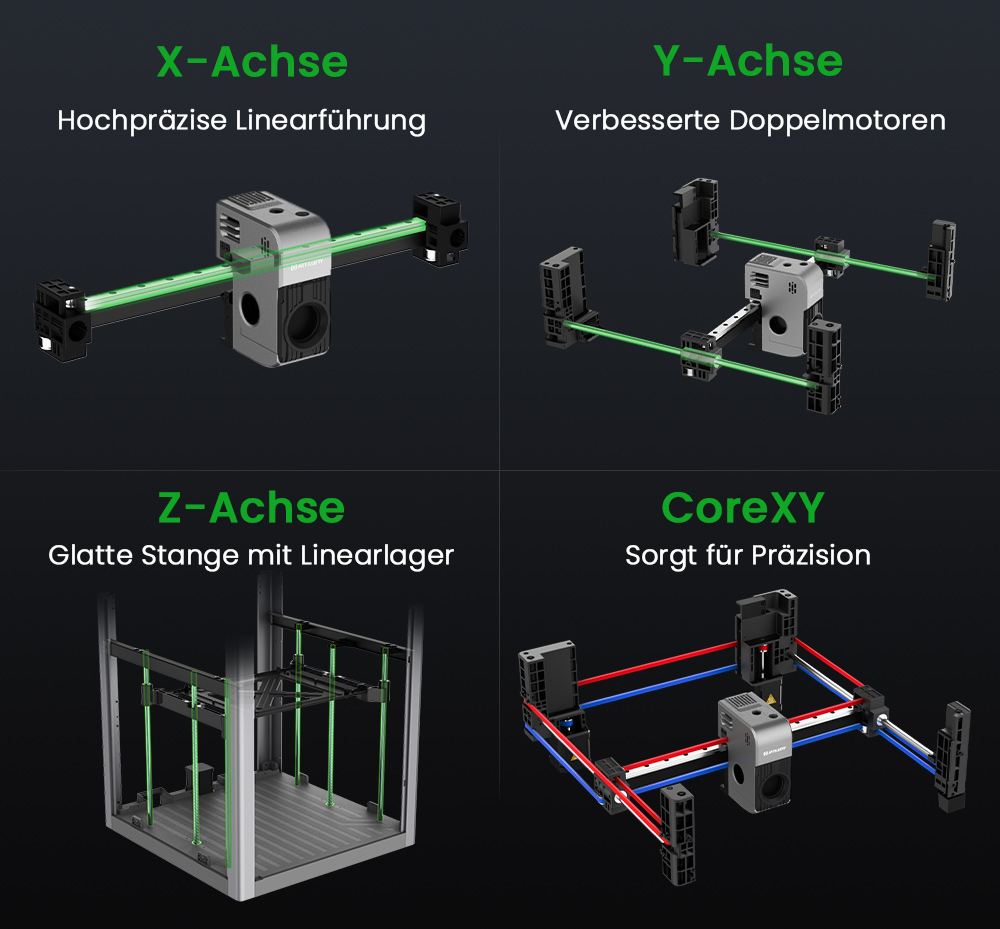 X-Achse
Hochpräzise Linearführung

Y-Achse
Verbesserte Doppelmotoren

Z-Achse
Glatte Stange mit Linearlager

CoreXY
Sorgt für Präzision