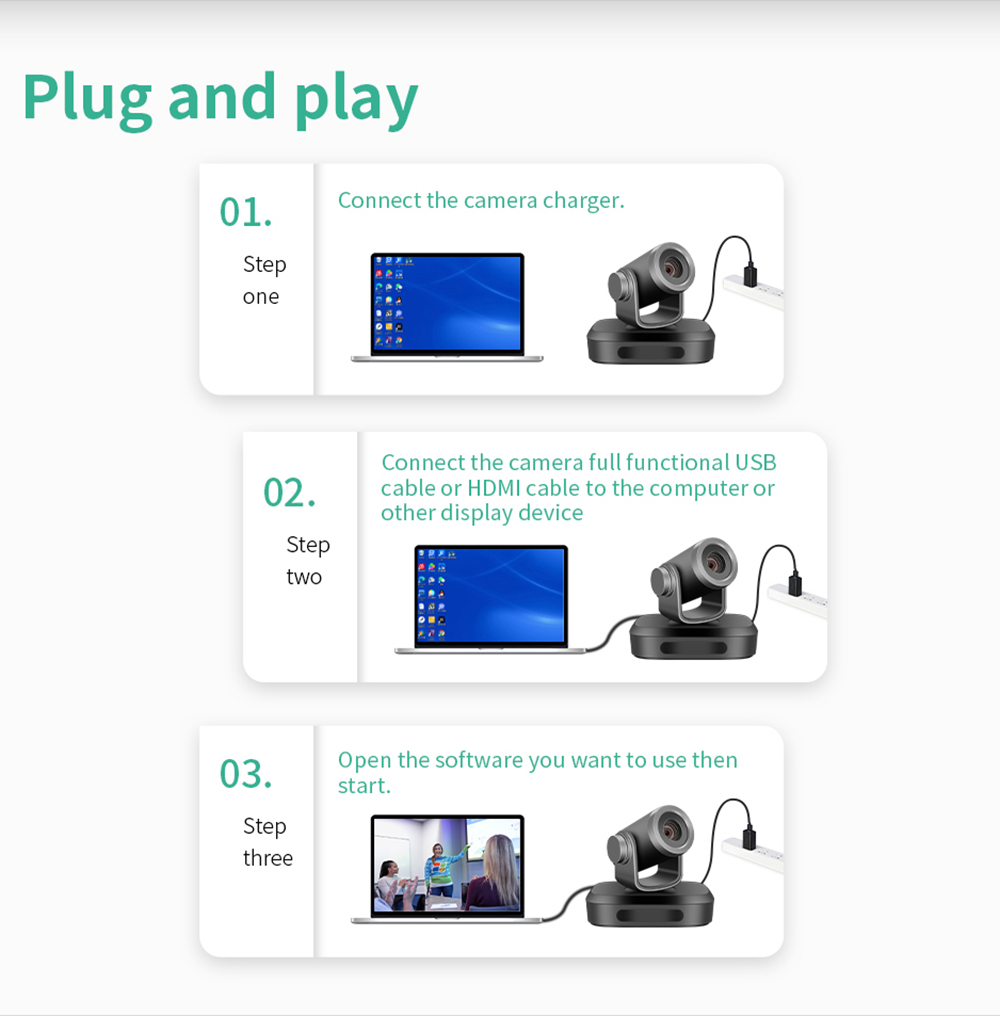 Plug and play

01.
Step one

Connect the camera charger.

02.
Step two

Connect the camera full functional USB cable or HDMI cable to the computer or other display device

03.
Step three

Open the software you want to use then start.