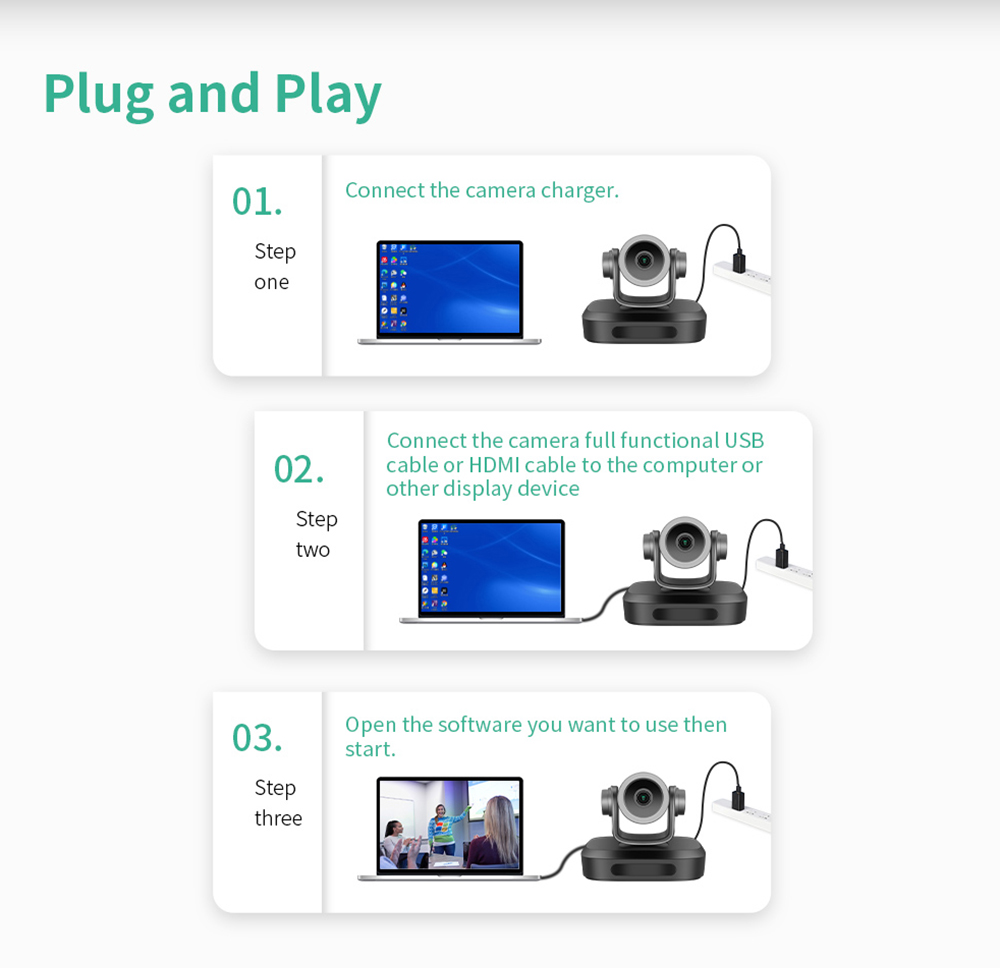 Plug and Play

01.
Step one

Connect the camera charger.

02.
Step two

Connect the camera full functional USB cable or HDMI cable to the computer or other display device

03.
Step three

Open the software you want to use then start.