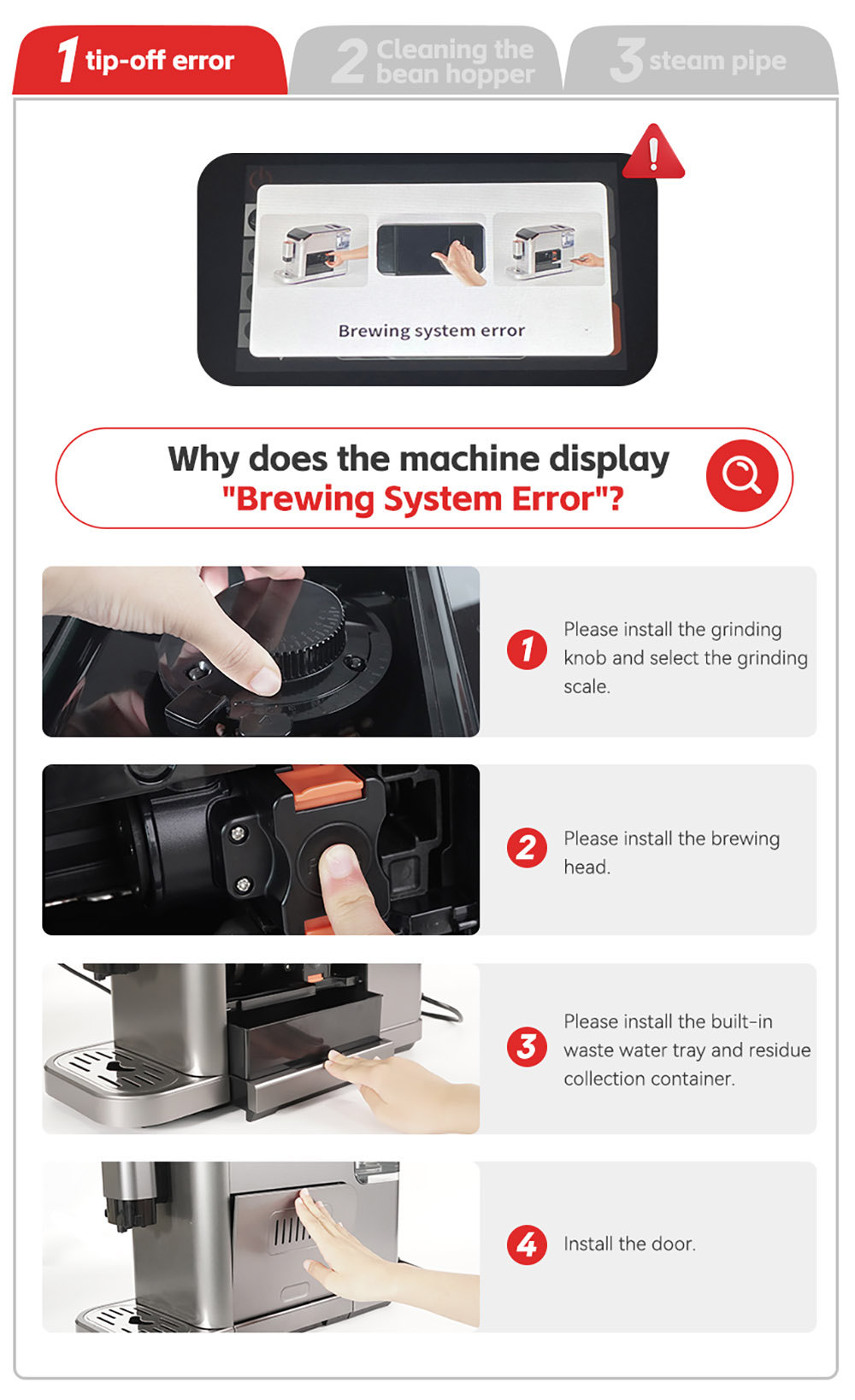 1 tip-off error

2 Cleaning the bean hopper

3 steam pipe

Brewing system error

Why does the machine display "Brewing System Error"?

1 Please install the grinding knob and select the grinding scale.

2 Please install the brewing head.

3 Please install the built-in waste water tray and residue collection container.

4 Install the door.