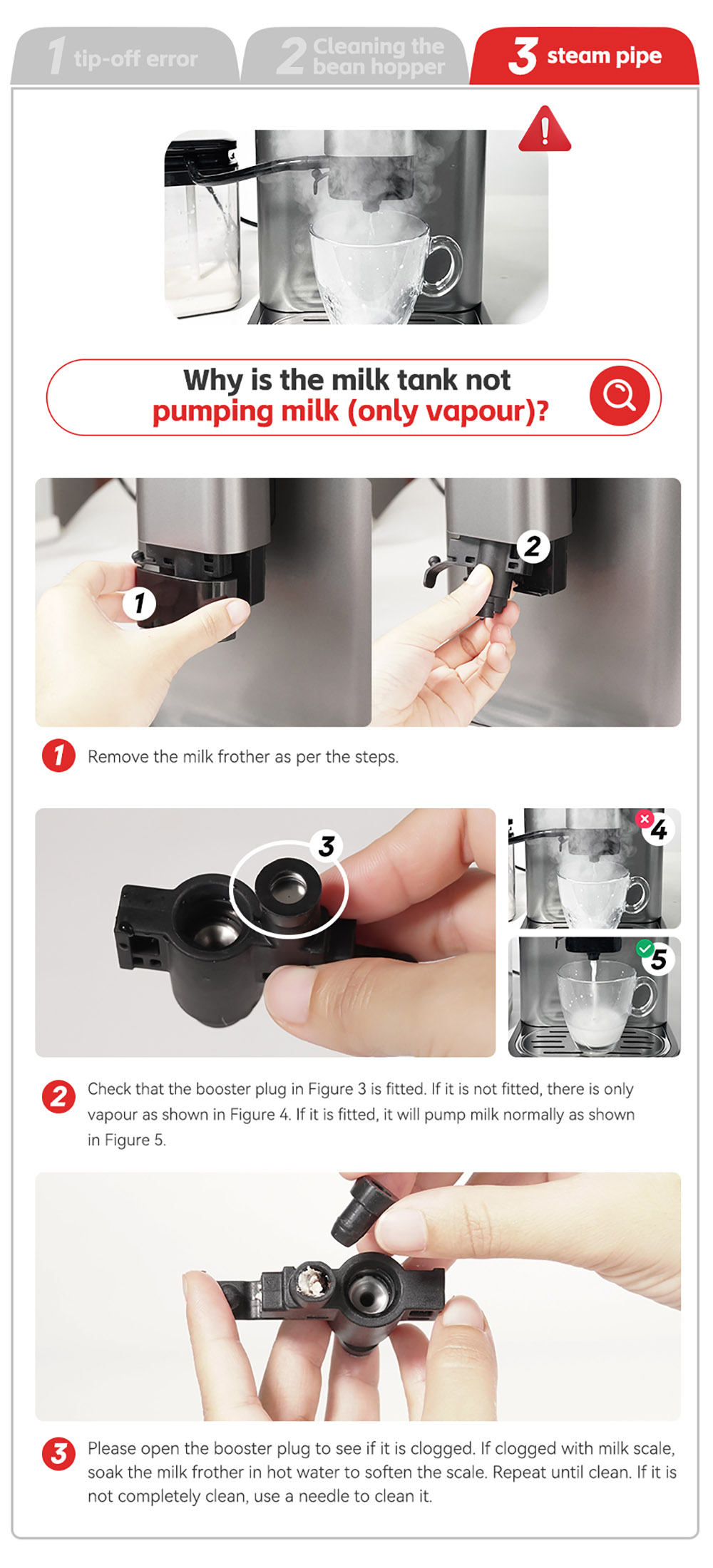 1 tip-off error

2 Cleaning the bean hopper

3 steam pipe

Why is the milk tank not pumping milk (only vapour)?

1

2

1 Remove the milk frother as per the steps.

3

4

5

2 Check that the booster plug in Figure 3 is fitted. If it is not fitted, there is only vapour as shown in Figure 4. If it is fitted, it will pump milk normally as shown in Figure 5.

3 Please open the booster plug to see if it is clogged. If clogged with milk scale, soak the milk frother in hot water to soften the scale. Repeat until clean. If it is not completely clean, use a needle to clean it.