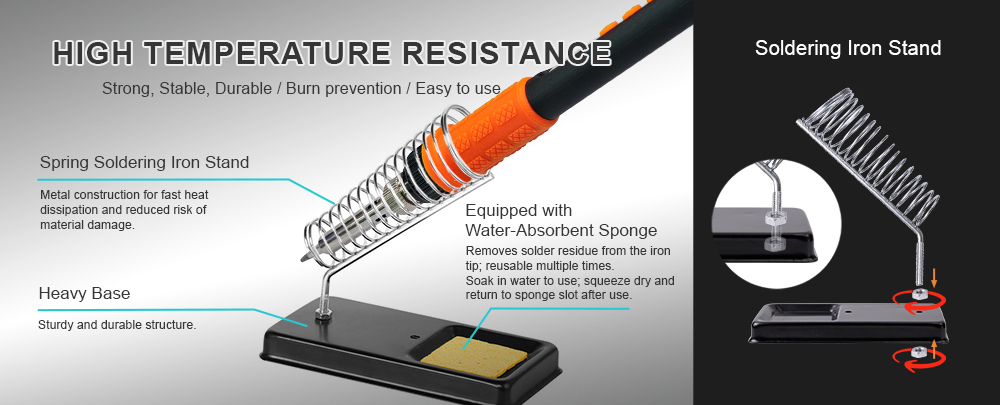 HIGH TEMPERATURE RESISTANCE

Strong, Stable, Durable / Burn prevention / Easy to use

Spring Soldering Iron Stand

Metal construction for fast heat dissipation and reduced risk of material damage.

Heavy Base

Sturdy and durable structure.

Equipped with Water-Absorbent Sponge

Removes solder residue from the iron tip; reusable multiple times.
Soak in water to use; squeeze dry and return to sponge slot after use.

Soldering Iron Stand