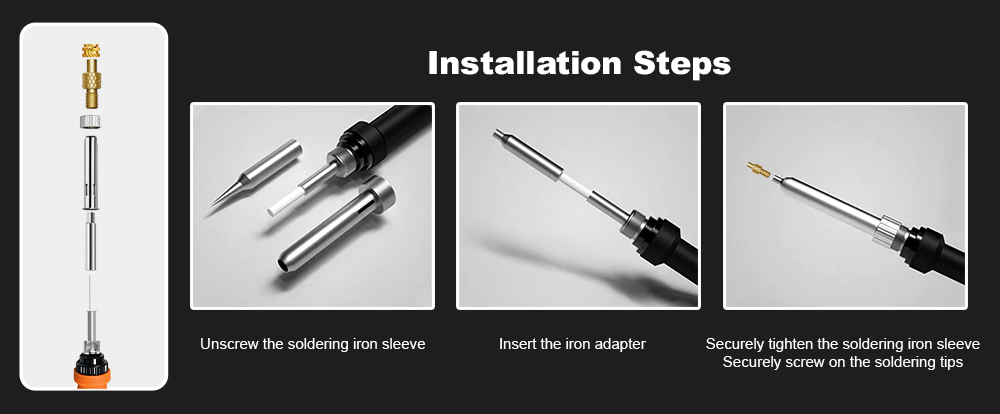 Installation Steps

Unscrew the soldering iron sleeve

Insert the iron adapter

Securely tighten the soldering iron sleeve
Securely screw on the soldering tips