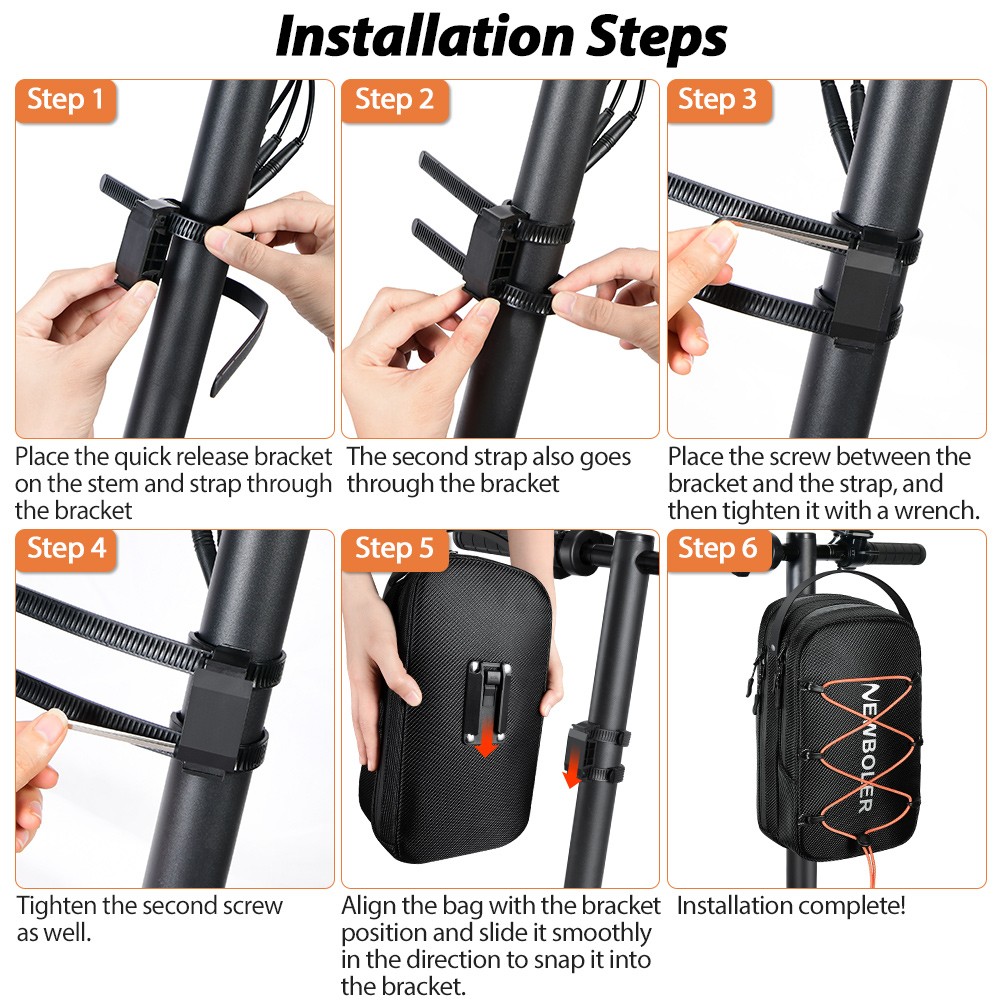 Installation Steps

Step 1

Place the quick release bracket on the stem and strap through the bracket

Step 2

The second strap also goes through the bracket

Step 3

Place the screw between the bracket and the strap, and then tighten it with a wrench.

Step 4

Tighten the second screw as well.

Step 5

Align the bag with the bracket position and slide it smoothly in the direction to snap it into the bracket.

Step 6

NEWBOLER

Installation complete!