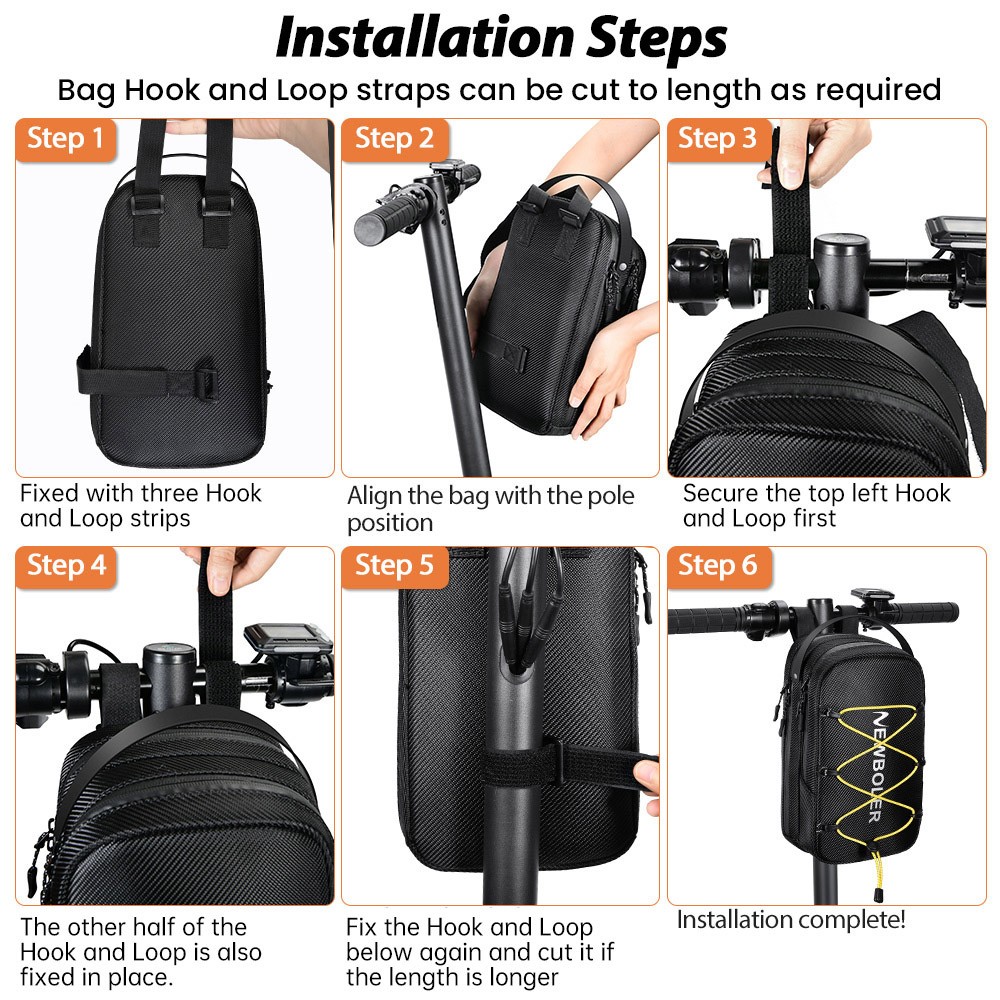 Installation Steps

Bag Hook and Loop straps can be cut to length as required

Step 1

Fixed with three Hook and Loop strips

Step 2

Align the bag with the pole position

Step 3

Secure the top left Hook and Loop first

Step 4

The other half of the Hook and Loop is also fixed in place.

Step 5

Fix the Hook and Loop below again and cut it if the length is longer

Step 6

NEWBOLER

Installation complete!