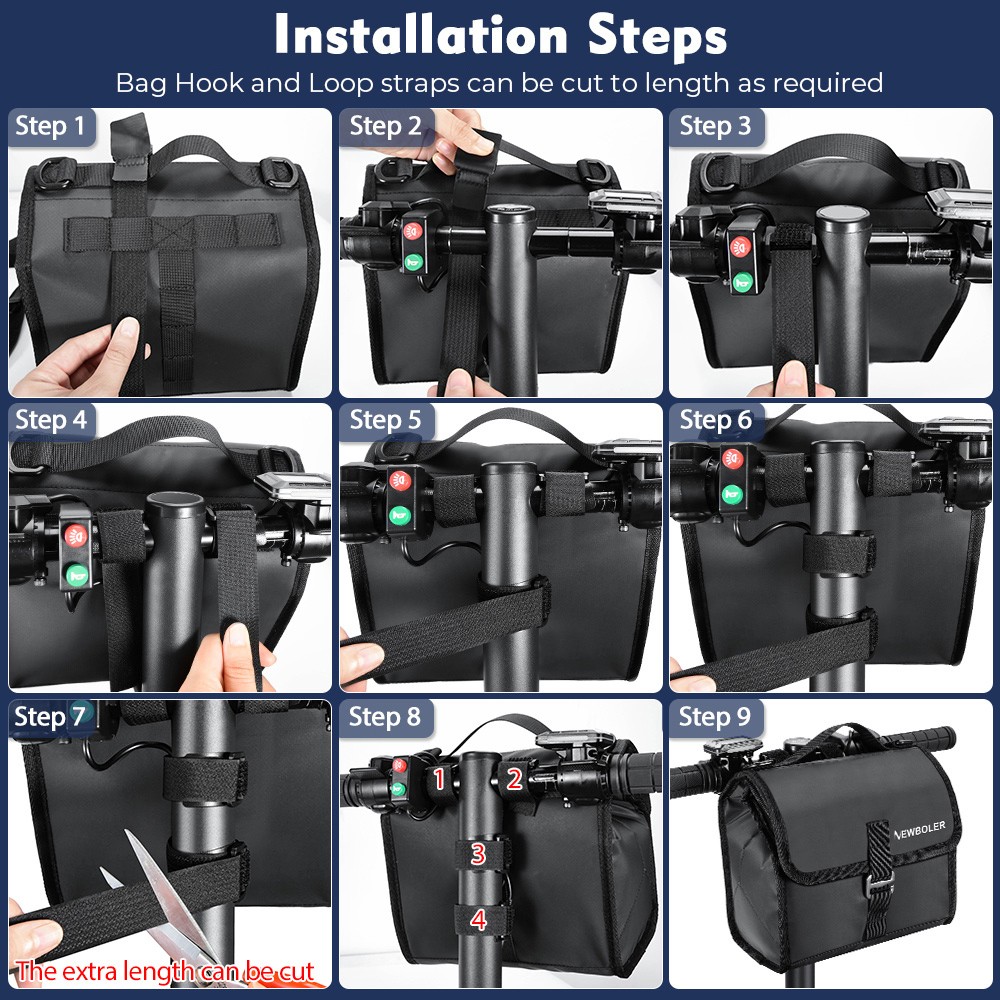 Installation Steps

Bag Hook and Loop straps can be cut to length as required

Step 1

Step 2

Step 3

Step 4

Step 5

Step 6

Step 7

The extra length can be cut

Step 8

1

2

3

4

Step 9

NEWBOLER