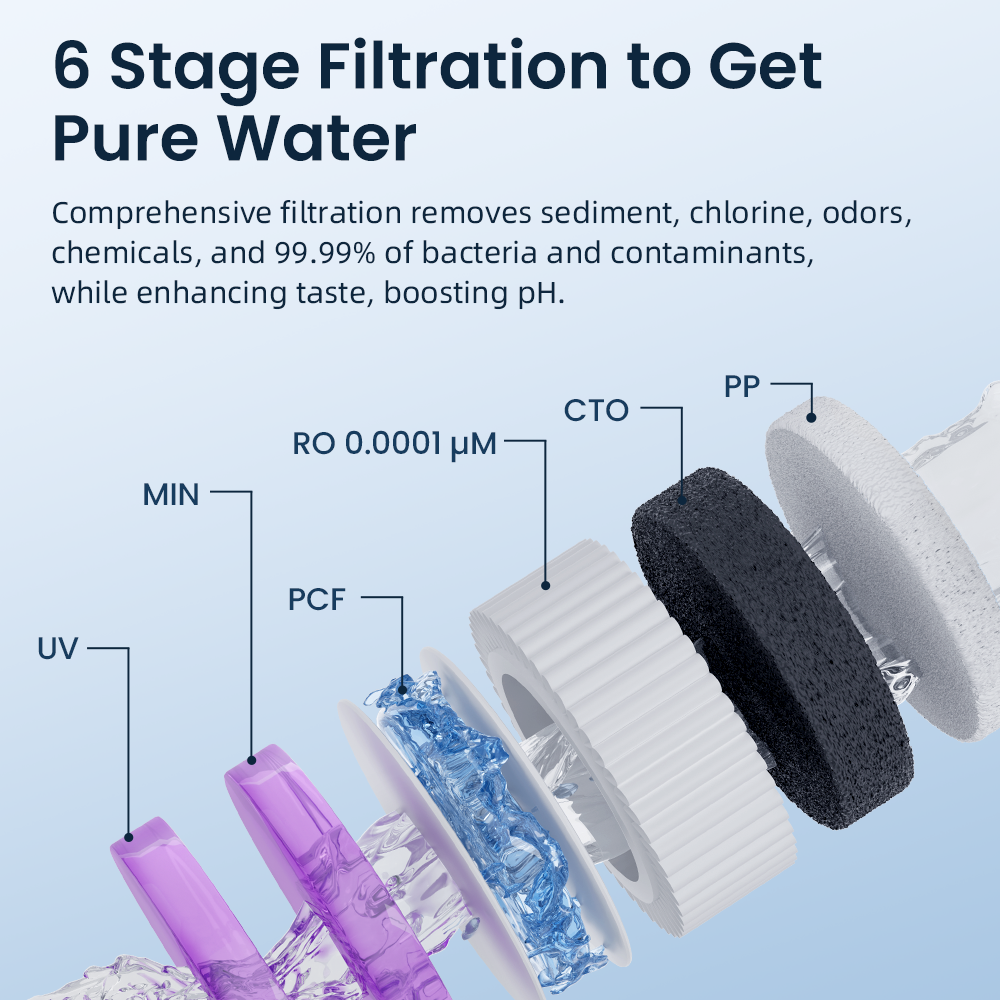 6 Stage Filtration to Get Pure Water

Comprehensive filtration removes sediment, chlorine, odors, chemicals, and 99.99% of bacteria and contaminants, while enhancing taste, boosting pH.

PP

CTO

RO 0.0001 μM

MIN

PCF

UV