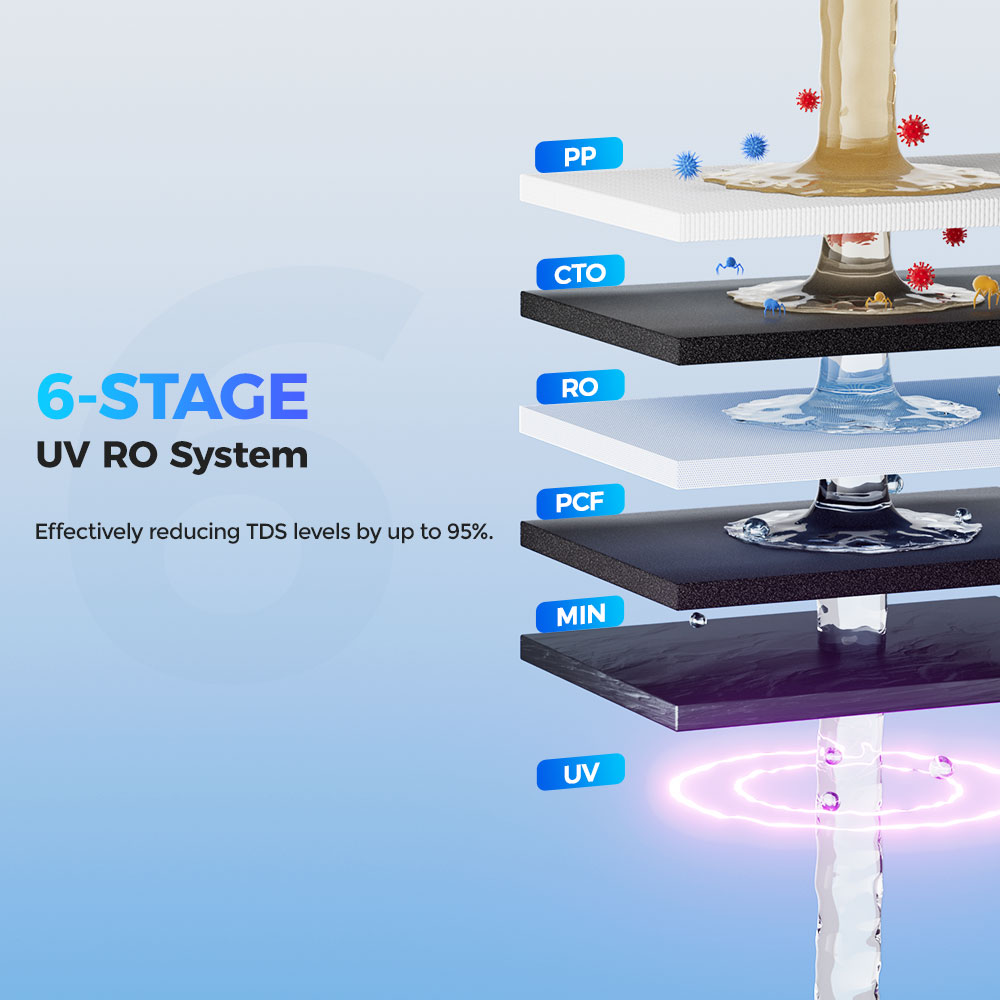 6-STAGE
UV RO System

Effectively reducing TDS levels by up to 95%.

PP
CTO
RO
PCF
MIN
UV