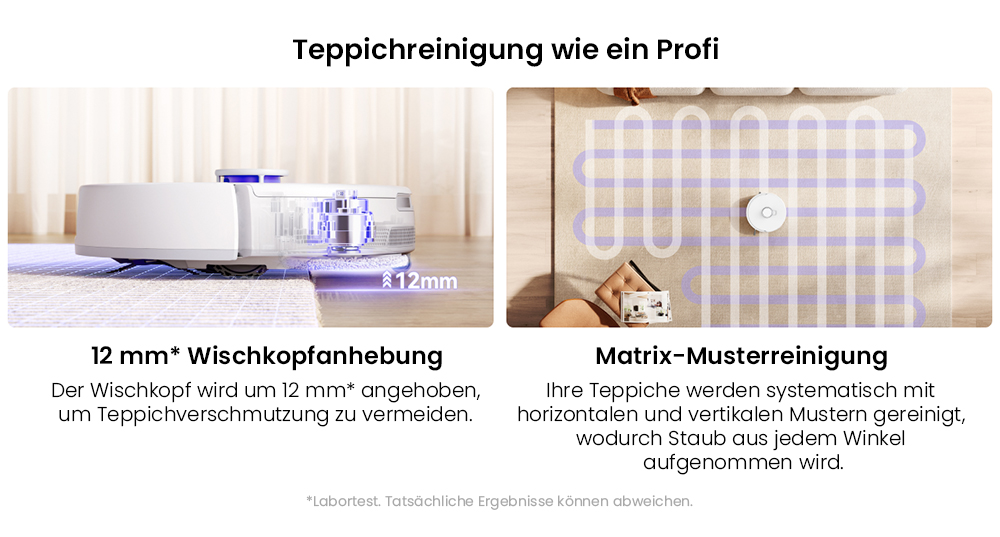 Teppichreinigung wie ein Profi

12mm

12 mm* Wischkopfanhebung

Der Wischkopf wird um 12 mm* angehoben, um Teppichverschmutzung zu vermeiden.

Matrix-Musterreinigung

Ihre Teppiche werden systematisch mit horizontalen und vertikalen Mustern gereinigt, wodurch Staub aus jedem Winkel aufgenommen wird.

*Labortest. Tatsächliche Ergebnisse können abweichen.