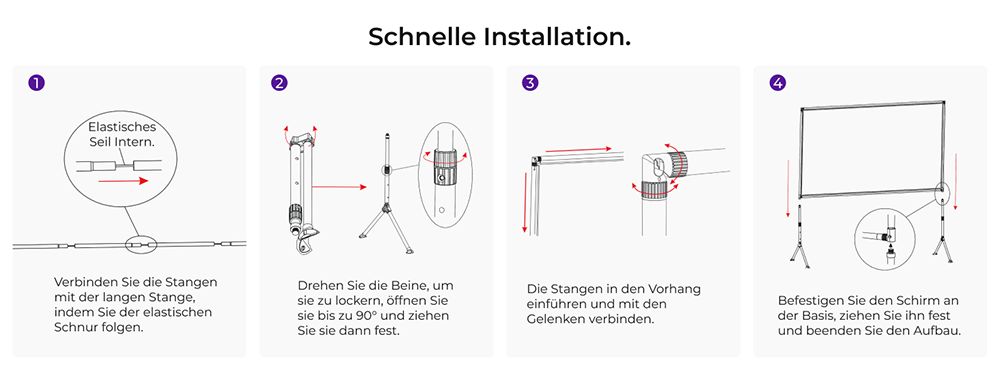 Schnelle Installation.

1

Elastisches Seil Intern.

Verbinden Sie die Stangen mit der langen Stange, indem Sie der elastischen Schnur folgen.

2

Drehen Sie die Beine, um sie zu lockern, öffnen Sie sie bis zu 90° und ziehen Sie sie dann fest.

3

Die Stangen in den Vorhang einführen und mit den Gelenken verbinden.

4

Befestigen Sie den Schirm an der Basis, ziehen Sie ihn fest und beenden Sie den Aufbau.