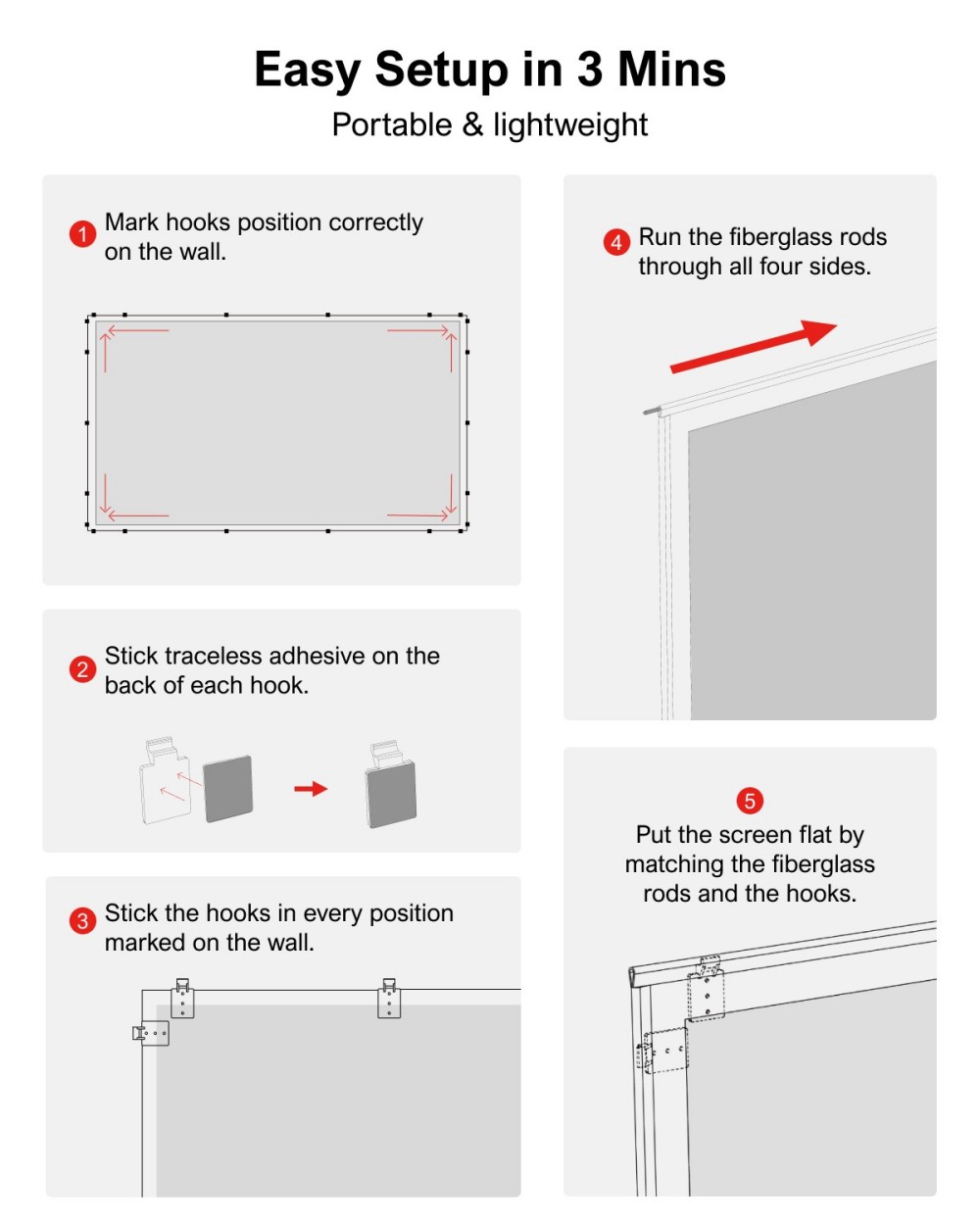 Easy Setup in 3 Mins
Portable & lightweight

1 Mark hooks position correctly on the wall.

2 Stick traceless adhesive on the back of each hook.

3 Stick the hooks in every position marked on the wall.

4 Run the fiberglass rods through all four sides.

5 Put the screen flat by matching the fiberglass rods and the hooks.