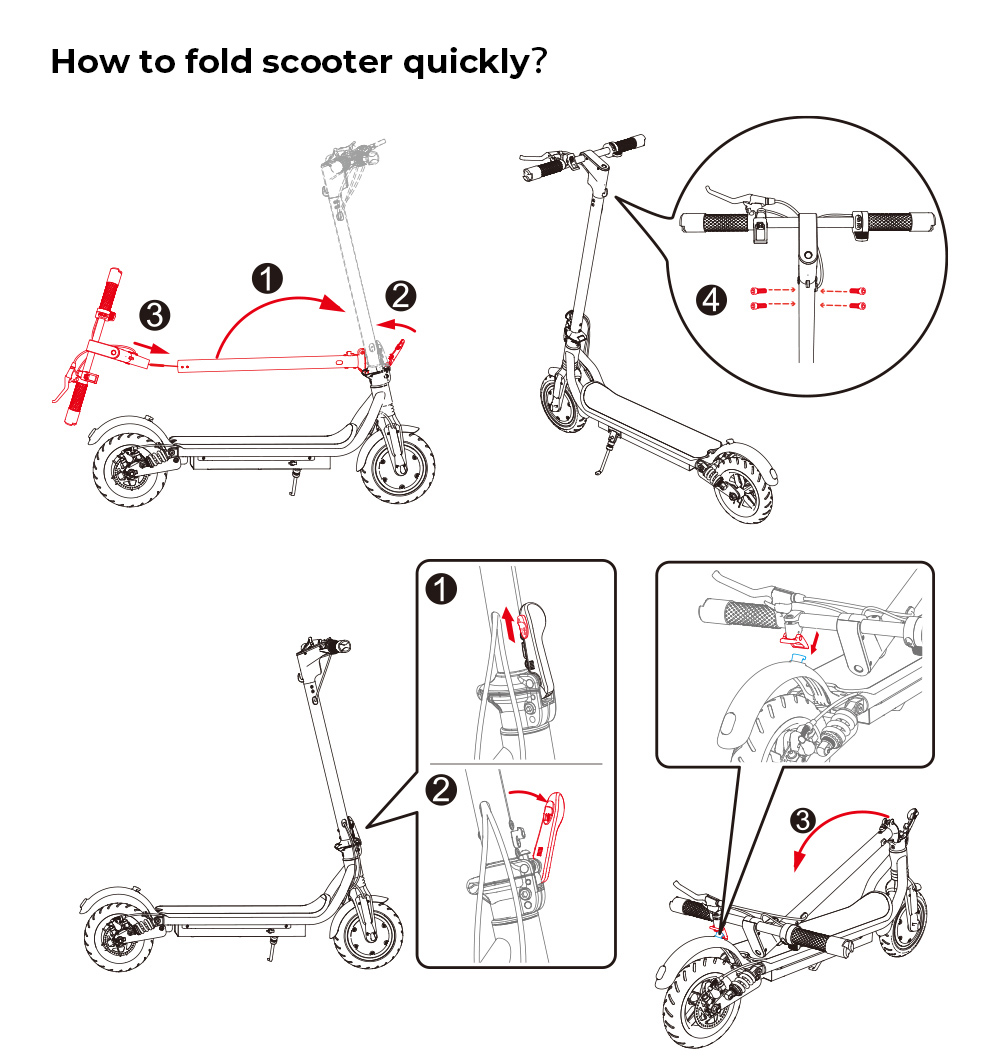 How to fold scooter quickly?

1
2
3

4

1

2

3