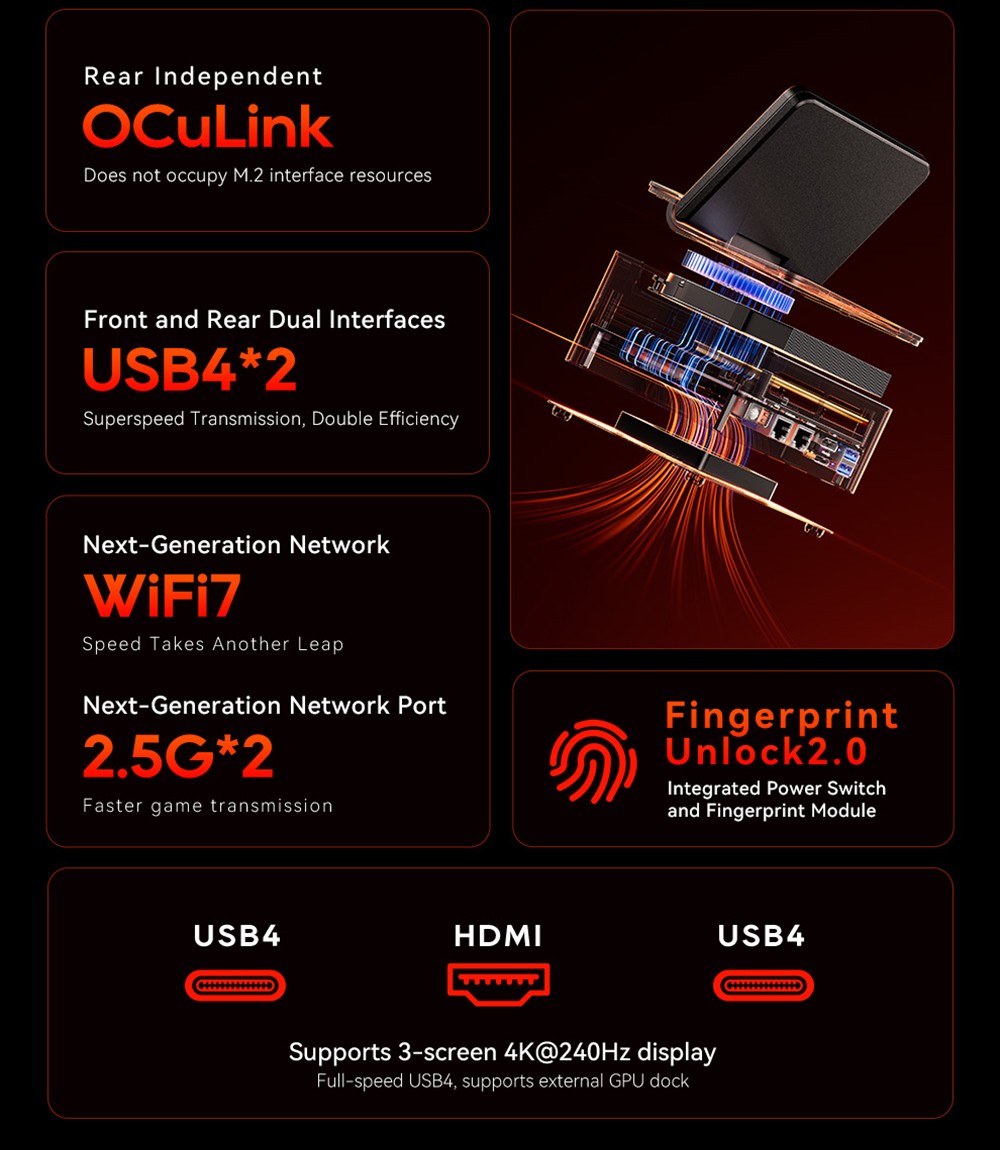 Rear Independent
OCuLink
Does not occupy M.2 interface resources

Front and Rear Dual Interfaces
USB4*2
Superspeed Transmission, Double Efficiency

Next-Generation Network
WiFi7
Speed Takes Another Leap

Next-Generation Network Port
2.5G*2
Faster game transmission

Fingerprint Unlock2.0
Integrated Power Switch and Fingerprint Module

USB4
HDMI
USB4

Supports 3-screen 4K@240Hz display
Full-speed USB4, supports external GPU dock