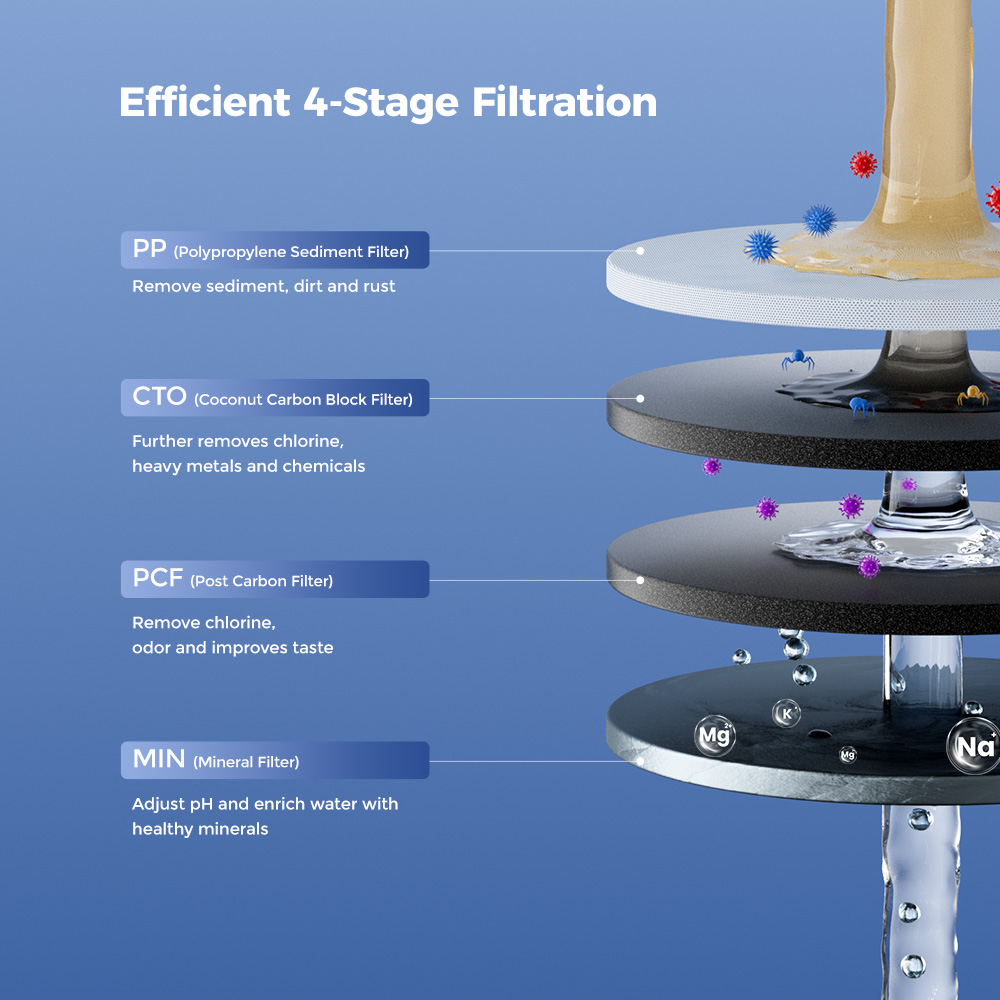 Efficient 4-Stage Filtration

PP (Polypropylene Sediment Filter)

Remove sediment, dirt and rust

CTO (Coconut Carbon Block Filter)

Further removes chlorine, heavy metals and chemicals

PCF (Post Carbon Filter)

Remove chlorine, odor and improves taste

MIN (Mineral Filter)

Adjust pH and enrich water with healthy minerals

$Mg^{+}$ K Mg $Na^{+}$