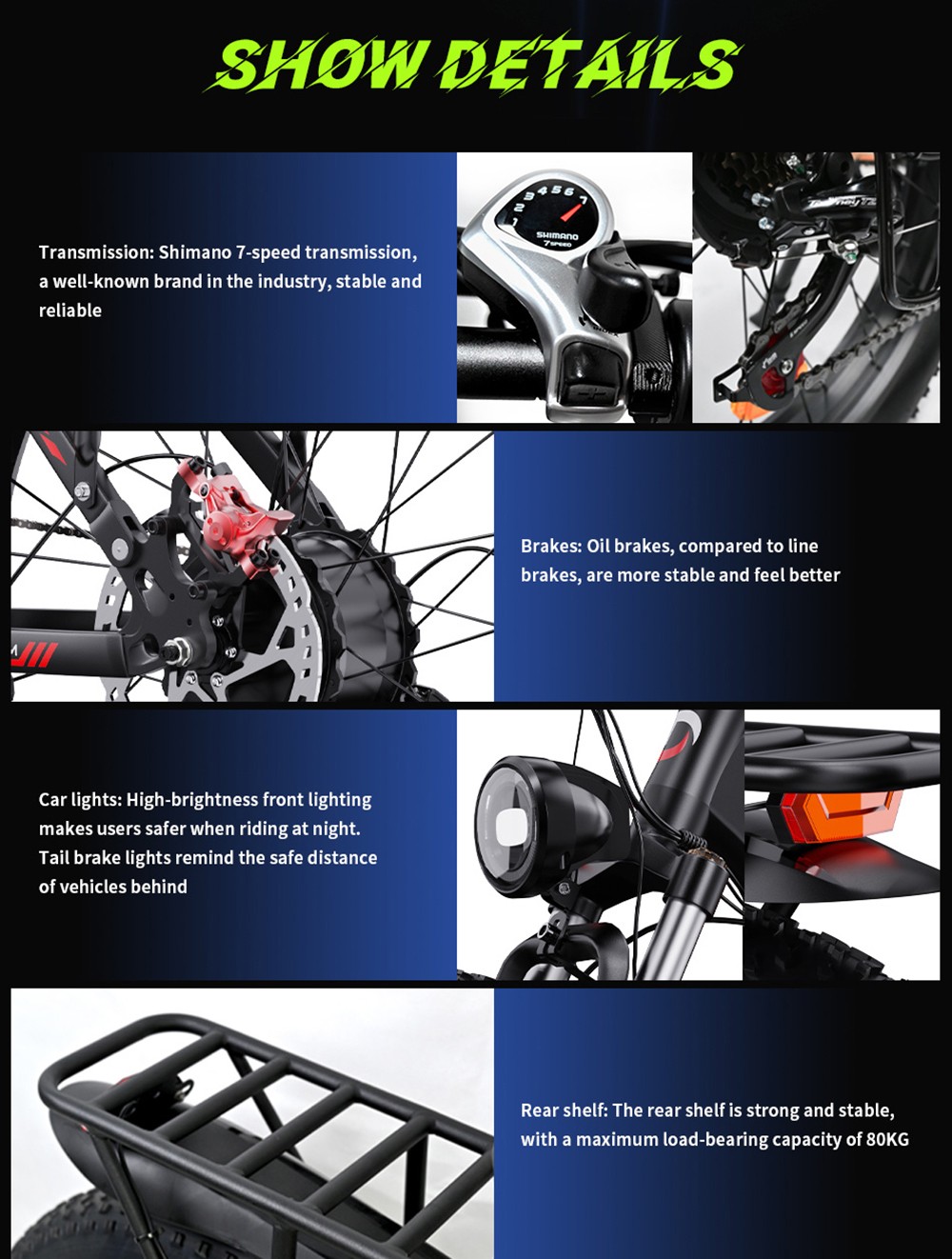 SHOW DETAILS

Transmission: Shimano 7-speed transmission, a well-known brand in the industry, stable and reliable

1 2 3 4 5 6 7
SHIMANO
7SPEED

Brakes: Oil brakes, compared to line brakes, are more stable and feel better

Car lights: High-brightness front lighting makes users safer when riding at night. Tail brake lights remind the safe distance of vehicles behind

Rear shelf: The rear shelf is strong and stable, with a maximum load-bearing capacity of 80KG