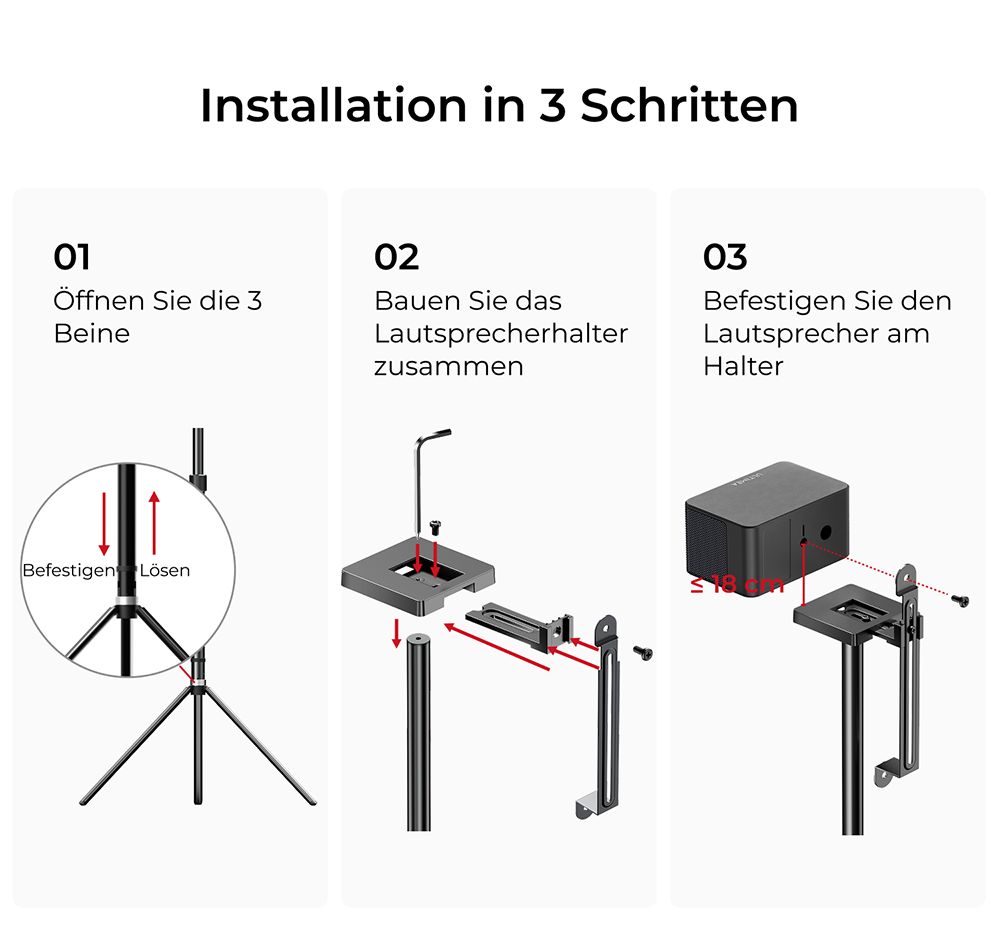 Installation in 3 Schritten

01
Öffnen Sie die 3 Beine

Befestigen
Lösen

02
Bauen Sie das Lautsprecherhalter zusammen

03
Befestigen Sie den Lautsprecher am Halter

≤ 18 cm