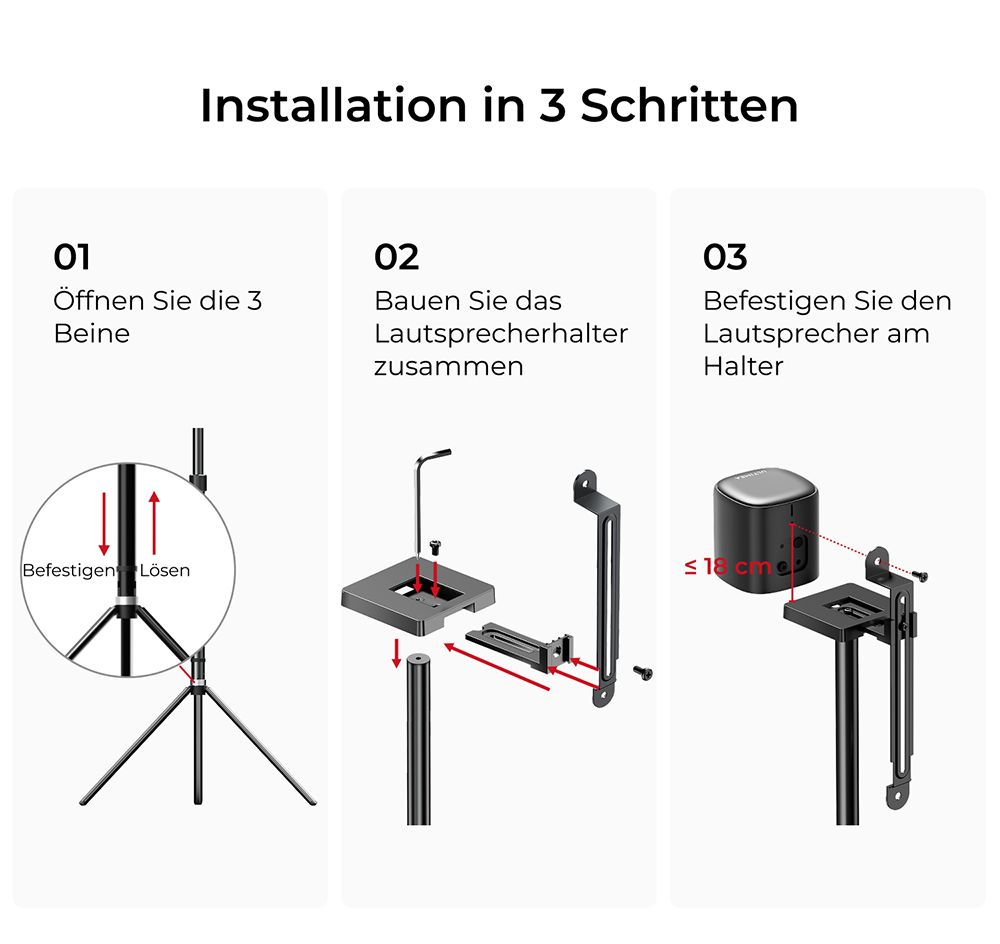 Installation in 3 Schritten

01
Öffnen Sie die 3 Beine

Befestigen Lösen

02
Bauen Sie das Lautsprecherhalter zusammen

03
Befestigen Sie den Lautsprecher am Halter

≤ 18 cm