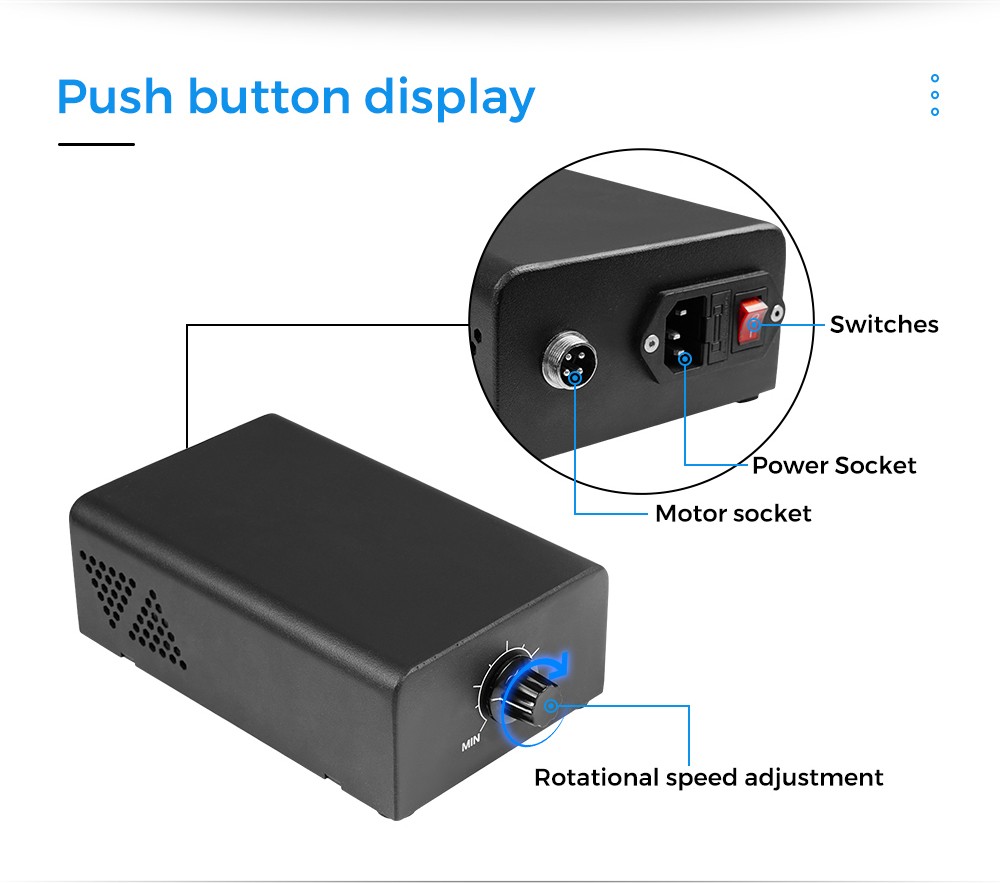 Push button display

Switches

Power Socket

Motor socket

MIN

Rotational speed adjustment