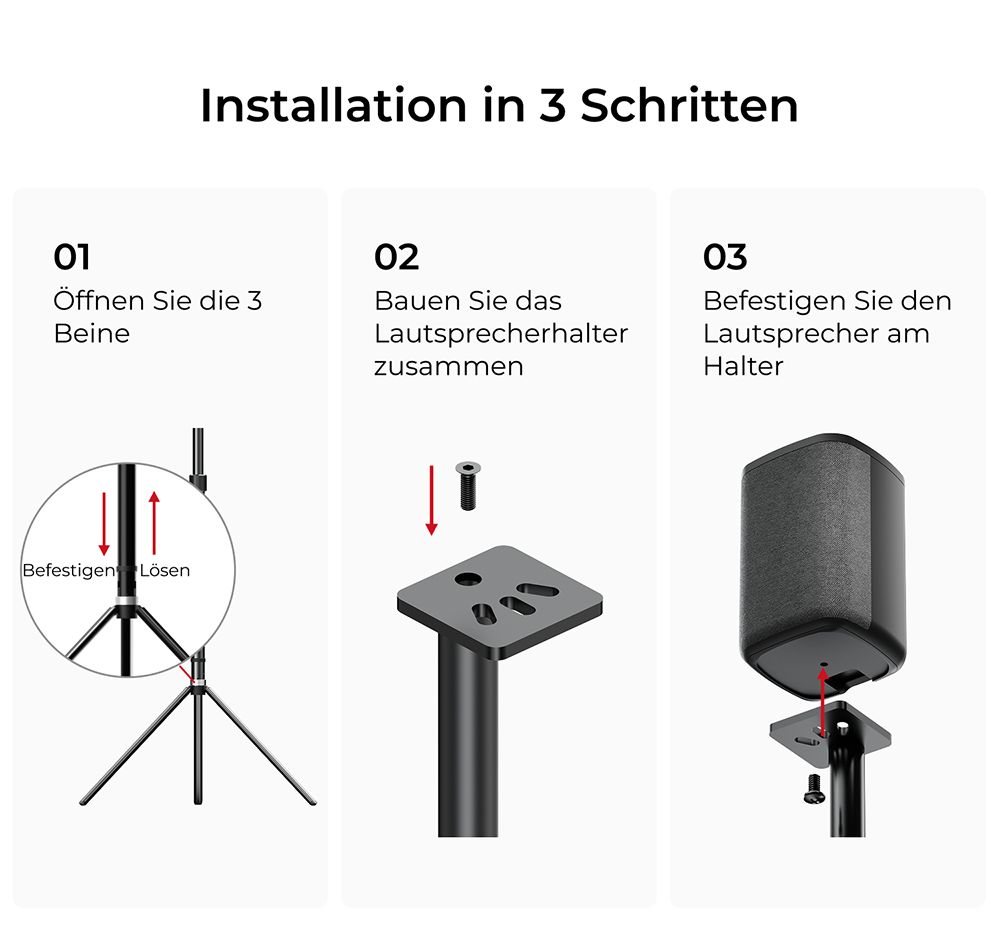 Installation in 3 Schritten

01
Öffnen Sie die 3 Beine

Befestigen
Lösen

02
Bauen Sie das Lautsprecherhalter zusammen

03
Befestigen Sie den Lautsprecher am Halter