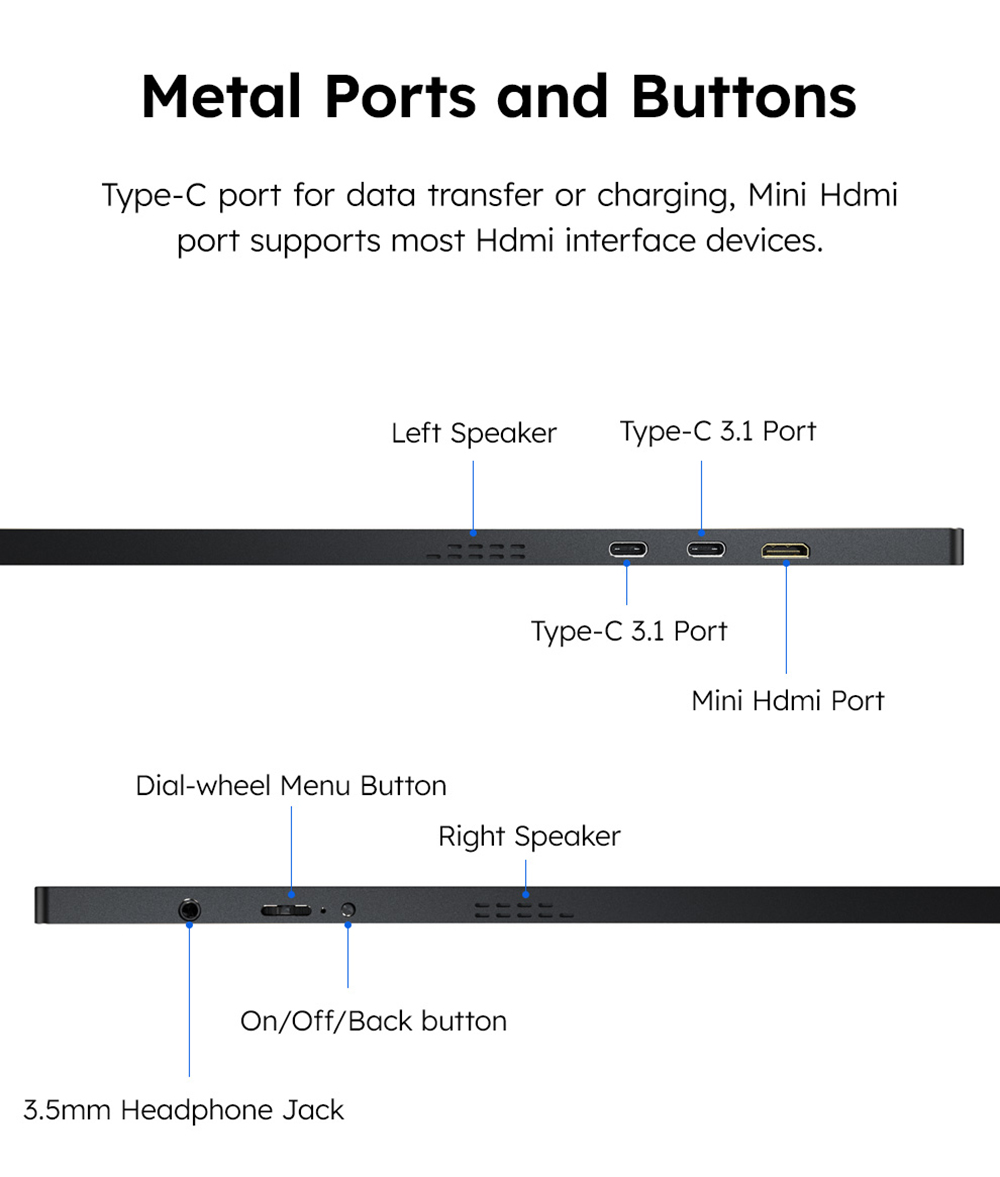 Metal Ports and Buttons

Type-C port for data transfer or charging, Mini Hdmi port supports most Hdmi interface devices.

Left Speaker

Type-C 3.1 Port

Type-C 3.1 Port

Mini Hdmi Port

Dial-wheel Menu Button

Right Speaker

On/Off/Back button

3.5mm Headphone Jack