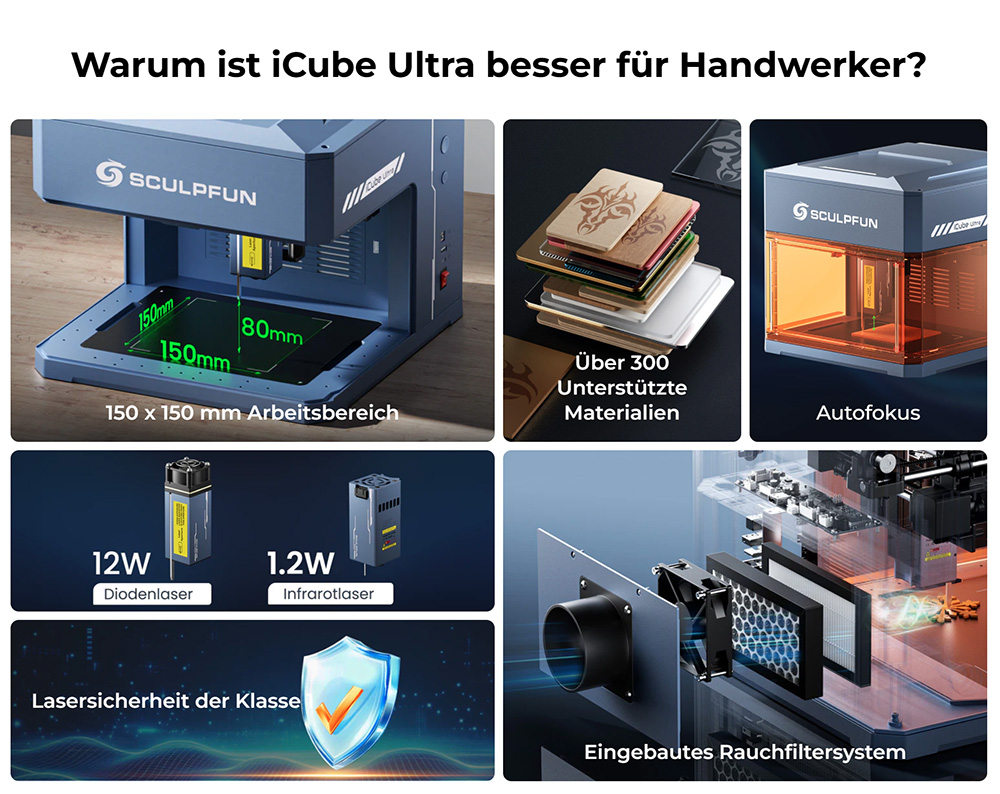 Warum ist iCube Ultra besser für Handwerker?

SCULPFUN

iCube Ultra

150mm

80mm

150mm

150 x 150 mm Arbeitsbereich

Über 300 Unterstützte Materialien

SCULPFUN

iCube Ultra

Autofokus

12W

Diodenlaser

1.2W

Infrarotlaser

Lasersicherheit der Klasse

Eingebautes Rauchfiltersystem