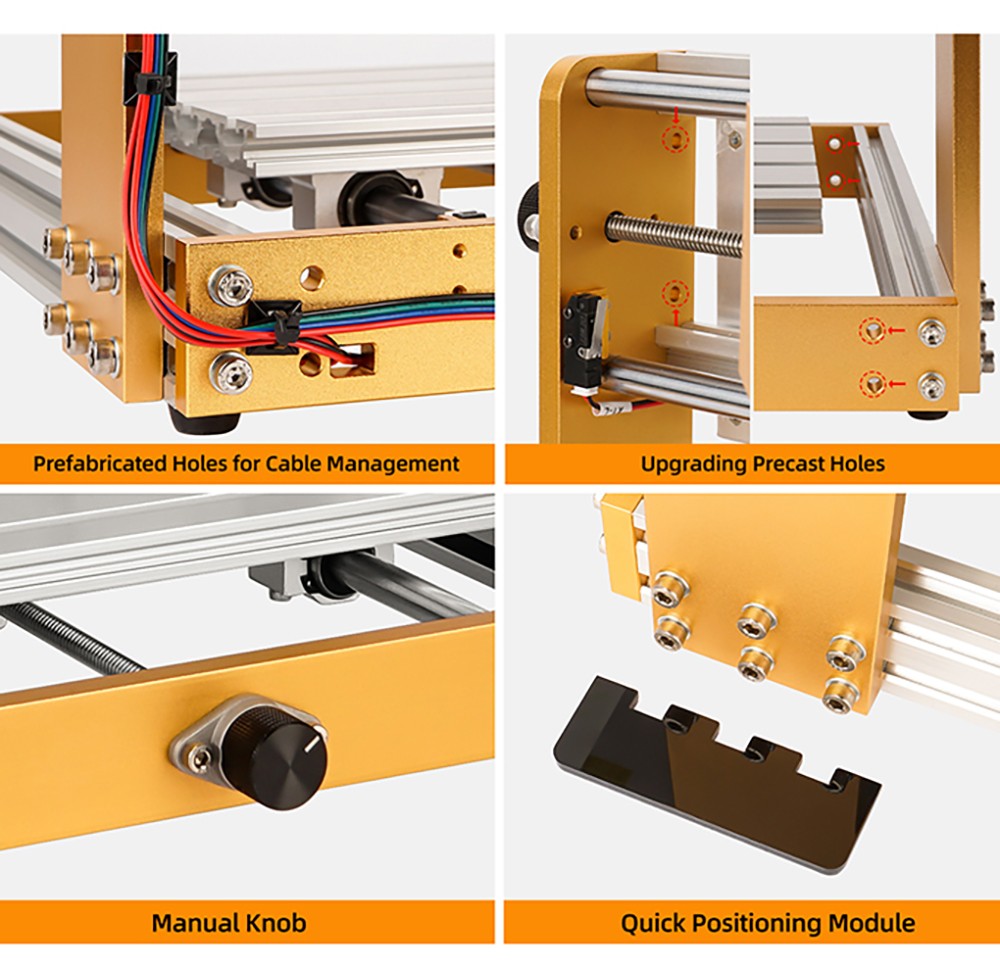 Prefabricated Holes for Cable Management

Upgrading Precast Holes

Manual Knob

Quick Positioning Module