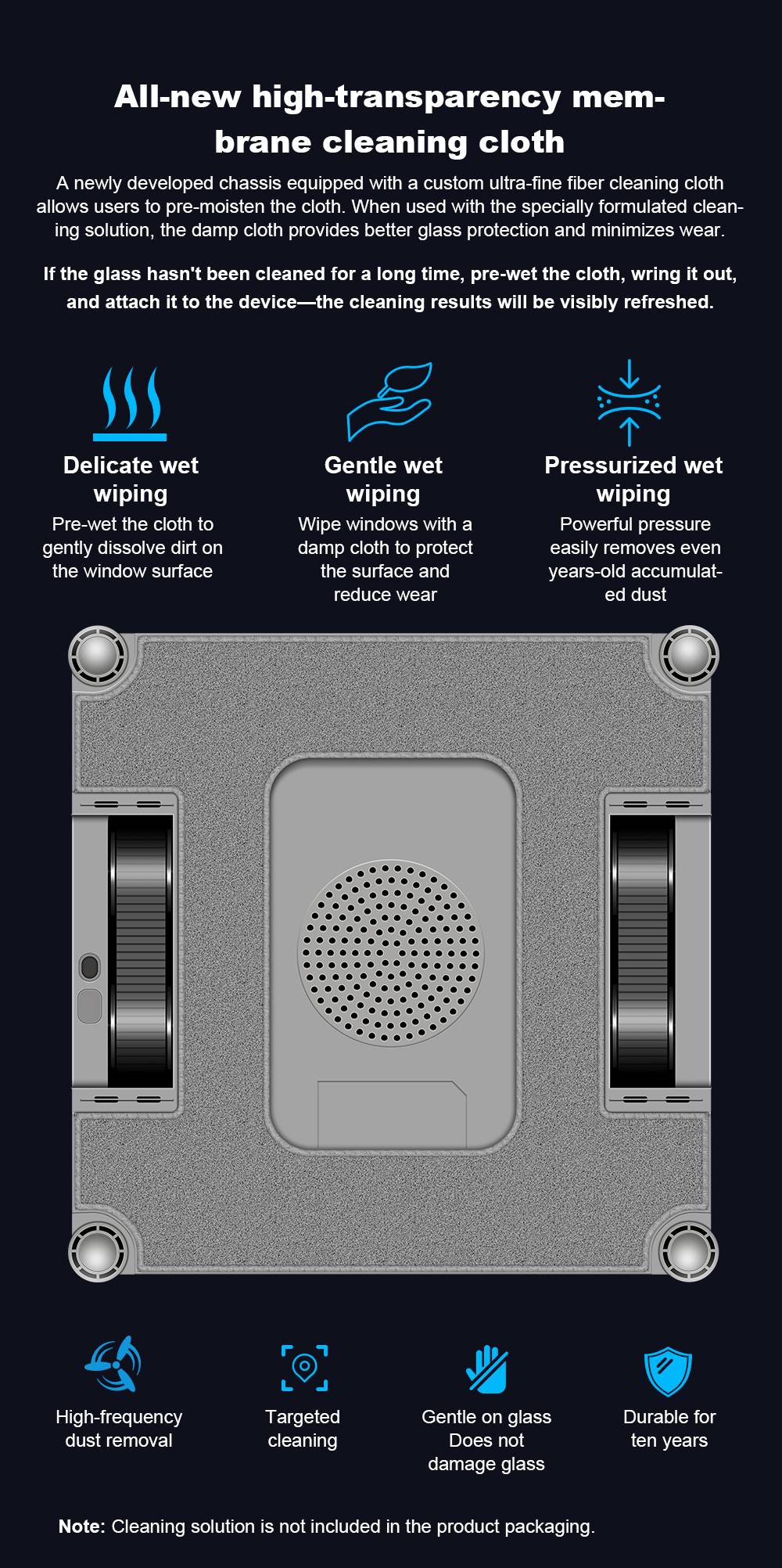 All-new high-transparency membrane cleaning cloth

A newly developed chassis equipped with a custom ultra-fine fiber cleaning cloth allows users to pre-moisten the cloth. When used with the specially formulated cleaning solution, the damp cloth provides better glass protection and minimizes wear.

If the glass hasn't been cleaned for a long time, pre-wet the cloth, wring it out, and attach it to the device—the cleaning results will be visibly refreshed.

Delicate wet wiping
Pre-wet the cloth to gently dissolve dirt on the window surface

Gentle wet wiping
Wipe windows with a damp cloth to protect the surface and reduce wear

Pressurized wet wiping
Powerful pressure easily removes even years-old accumulated dust

High-frequency dust removal

Targeted cleaning

Gentle on glass Does not damage glass

Durable for ten years

Note: Cleaning solution is not included in the product packaging.