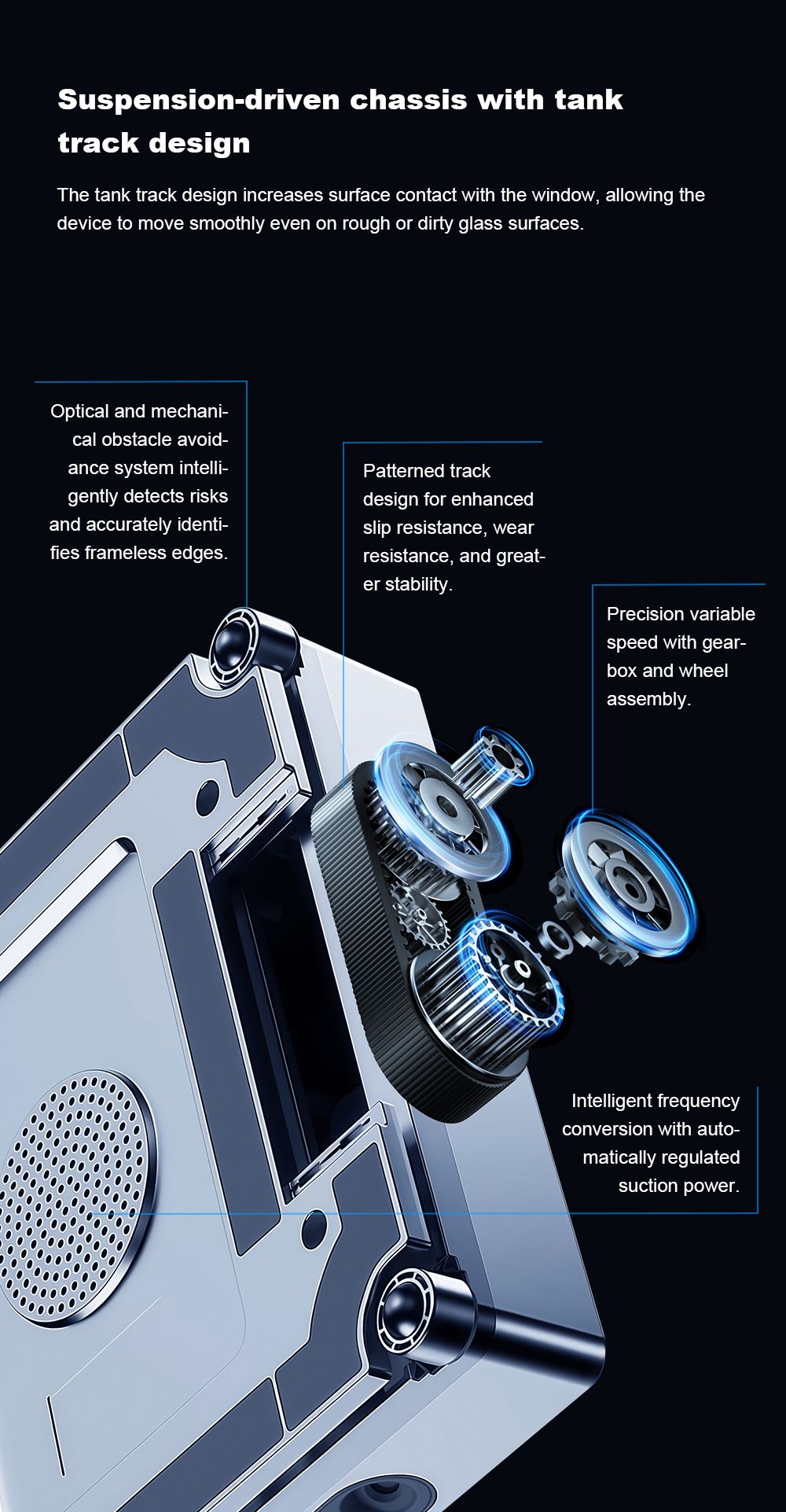 Suspension-driven chassis with tank track design

The tank track design increases surface contact with the window, allowing the device to move smoothly even on rough or dirty glass surfaces.

Optical and mechanical obstacle avoidance system intelligently detects risks and accurately identifies frameless edges.

Patterned track design for enhanced slip resistance, wear resistance, and greater stability.

Precision variable speed with gearbox and wheel assembly.

Intelligent frequency conversion with automatically regulated suction power.