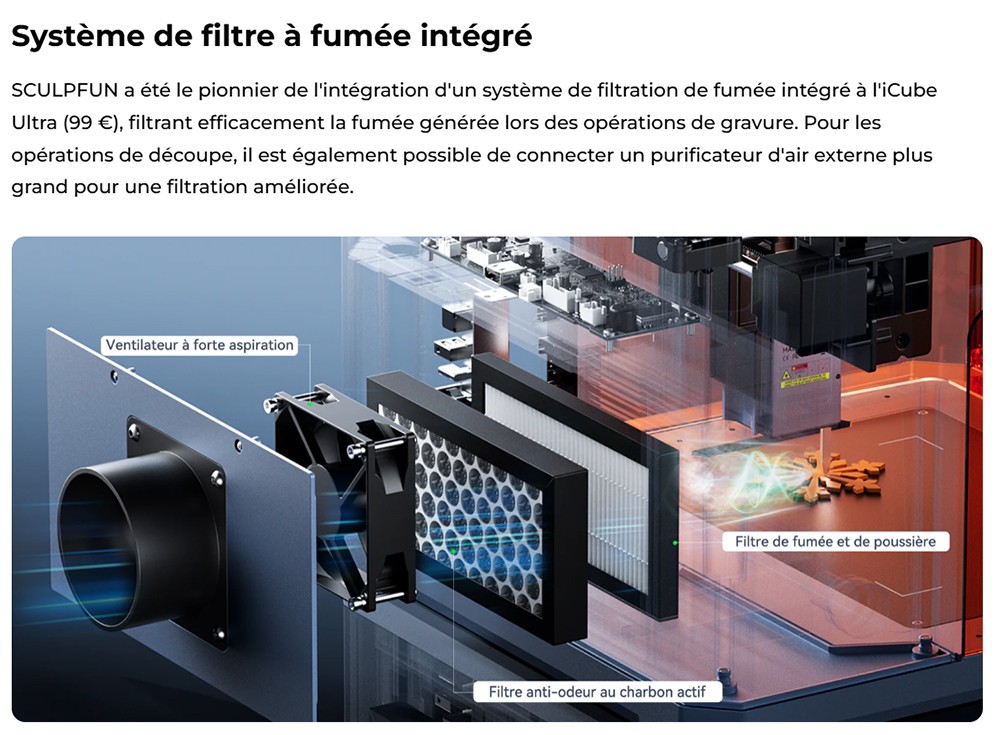 Système de filtre à fumée intégré

SCULPFUN a été le pionnier de l'intégration d'un système de filtration de fumée intégré à l'iCube Ultra (99 €), filtrant efficacement la fumée générée lors des opérations de gravure. Pour les opérations de découpe, il est également possible de connecter un purificateur d'air externe plus grand pour une filtration améliorée.

Ventilateur à forte aspiration

Filtre de fumée et de poussière

Filtre anti-odeur au charbon actif