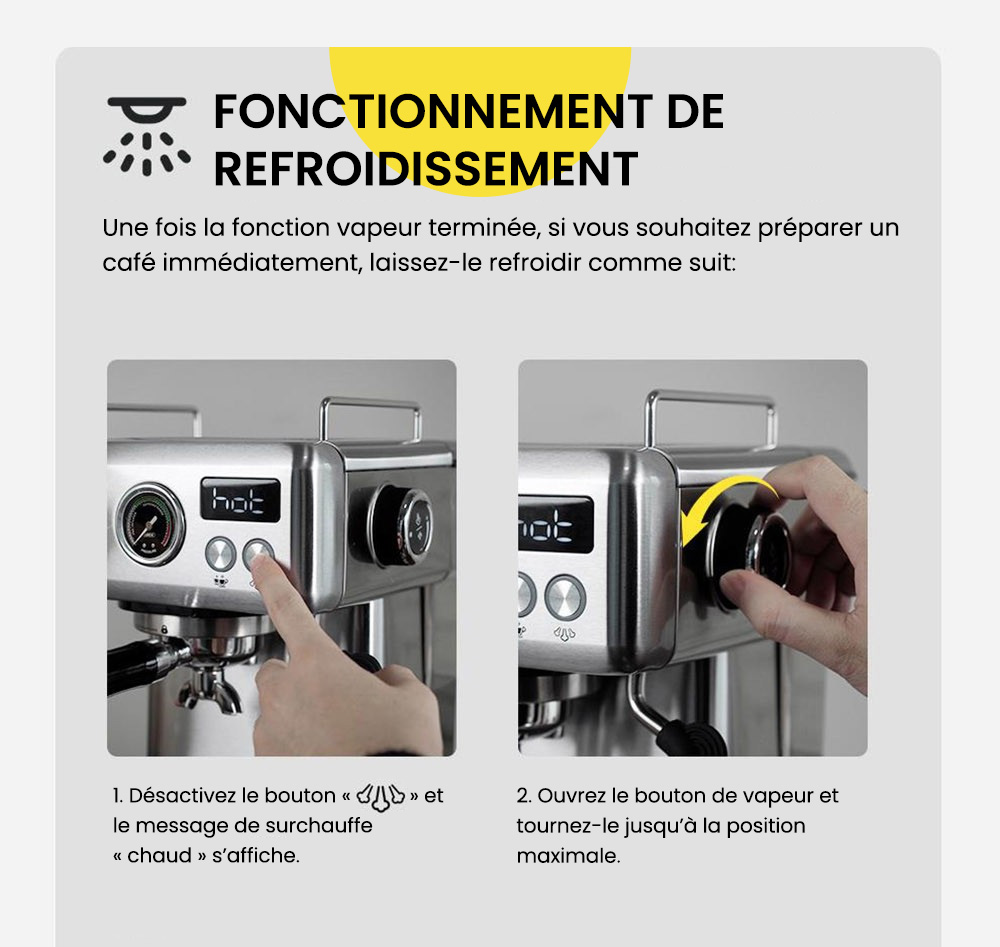 FONCTIONNEMENT DE REFROIDISSEMENT

Une fois la fonction vapeur terminée, si vous souhaitez préparer un café immédiatement, laissez-le refroidir comme suit:

hot

hot

1. Désactivez le bouton « » et le message de surchauffe « chaud » s'affiche.

2. Ouvrez le bouton de vapeur et tournez-le jusqu'à la position maximale.