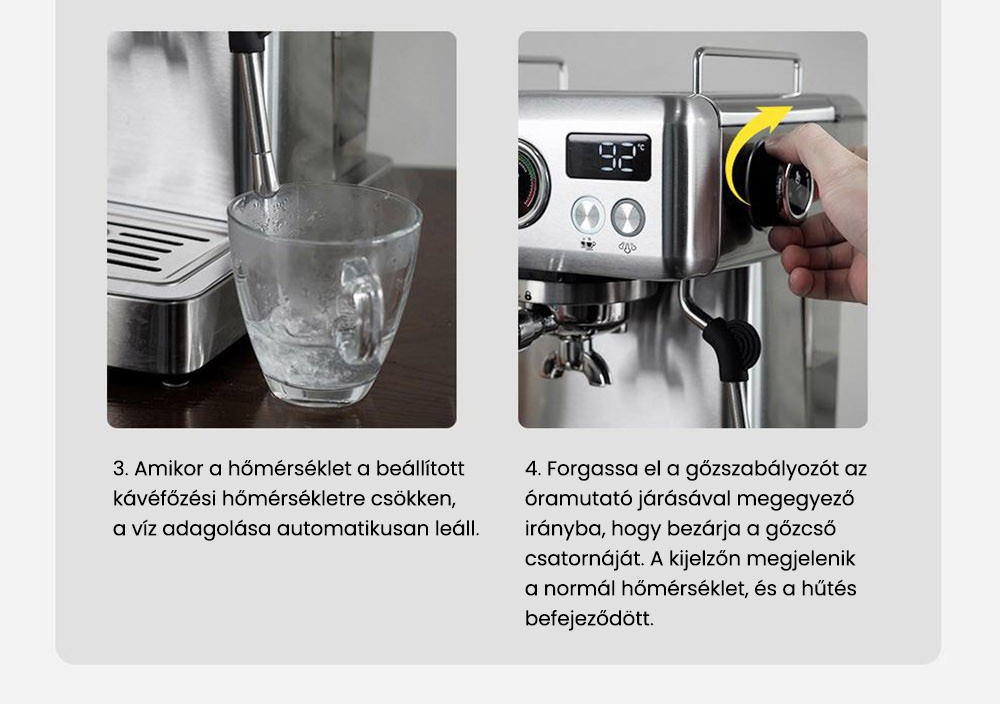 92℃

3. Amikor a hőmérséklet a beállított kávéfőzési hőmérsékletre csökken, a víz adagolása automatikusan leáll.

4. Forgassa el a gőzszabályozót az óramutató járásával megegyező irányba, hogy bezárja a gőzcső csatornáját. A kijelzőn megjelenik a normál hőmérséklet, és a hűtés befejeződött.