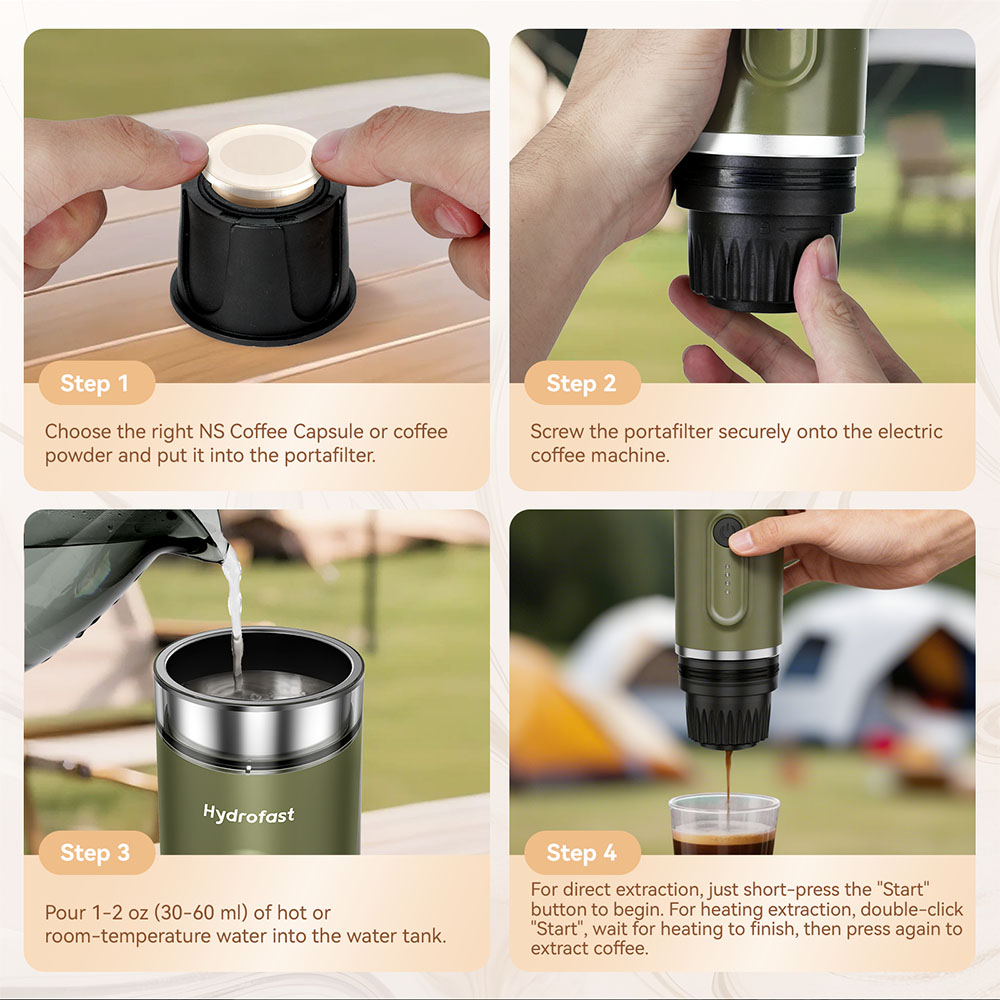 Step 1

Choose the right NS Coffee Capsule or coffee powder and put it into the portafilter.

Step 2

Screw the portafilter securely onto the electric coffee machine.

Hydrofast

Step 3

Pour 1-2 oz (30-60 ml) of hot or room-temperature water into the water tank.

Step 4

For direct extraction, just short-press the "Start" button to begin. For heating extraction, double-click "Start", wait for heating to finish, then press again to extract coffee.