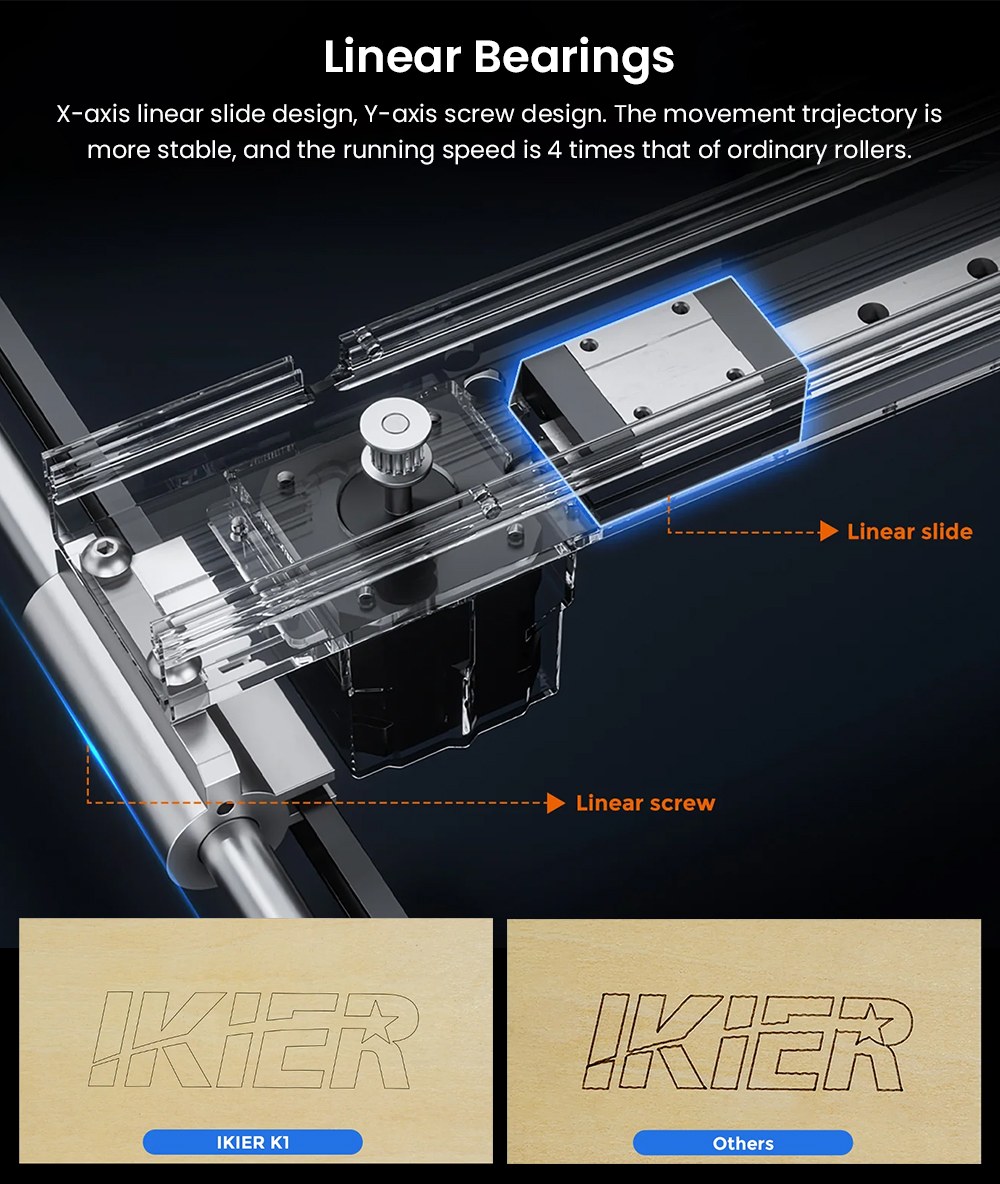 Linear Bearings

X-axis linear slide design, Y-axis screw design. The movement trajectory is more stable, and the running speed is 4 times that of ordinary rollers.

Linear slide

Linear screw

IKIER

IKIER K1

IKIER

Others